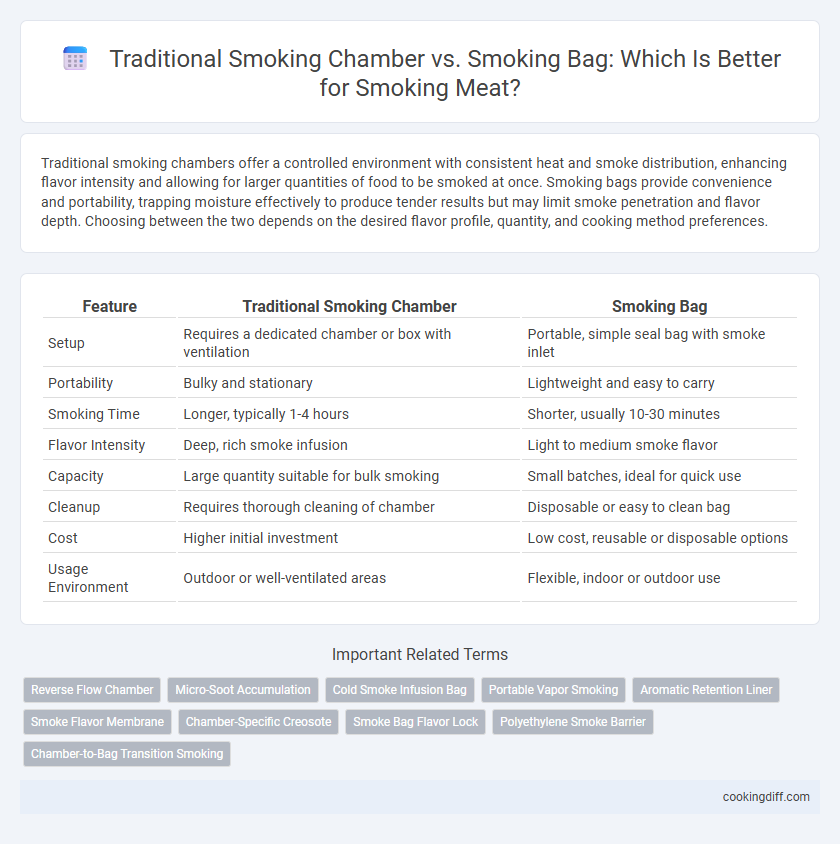 Traditional Smoking Chamber vs. Smoking Bag: Which Is Better for Smoking Meat?

Traditional smoking chambers offer a controlled environment with consistent heat and smoke distribution, enhancing flavor intensity and allowing for larger quantities of food to be smoked at once. Smoking bags provide convenience and portability, trapping moisture effectively to produce tender results but may limit smoke penetration and flavor depth. Choosing between the two depends on the desired flavor profile, quantity, and cooking method preferences.

| Feature | Traditional Smoking Chamber | Smoking Bag |
|---|---|---|
| Setup | Requires a dedicated chamber or box with ventilation | Portable, simple seal bag with smoke inlet |
| Portability | Bulky and stationary | Lightweight and easy to carry |
| Smoking Time | Longer, typically 1-4 hours | Shorter, usually 10-30 minutes |
| Flavor Intensity | Deep, rich smoke infusion | Light to medium smoke flavor |
| Capacity | Large quantity suitable for bulk smoking | Small batches, ideal for quick use |
| Cleanup | Requires thorough cleaning of chamber | Disposable or easy to clean bag |
| Cost | Higher initial investment | Low cost, reusable or disposable options |
| Usage Environment | Outdoor or well-ventilated areas | Flexible, indoor or outdoor use |

Important Related Terms

Reverse Flow Chamber
Micro-Soot Accumulation
Cold Smoke Infusion Bag
Portable Vapor Smoking
Aromatic Retention Liner
Smoke Flavor Membrane
Chamber-Specific Creosote
Smoke Bag Flavor Lock
Polyethylene Smoke Barrier
Chamber-to-Bag Transition Smoking

cookingdiff.com