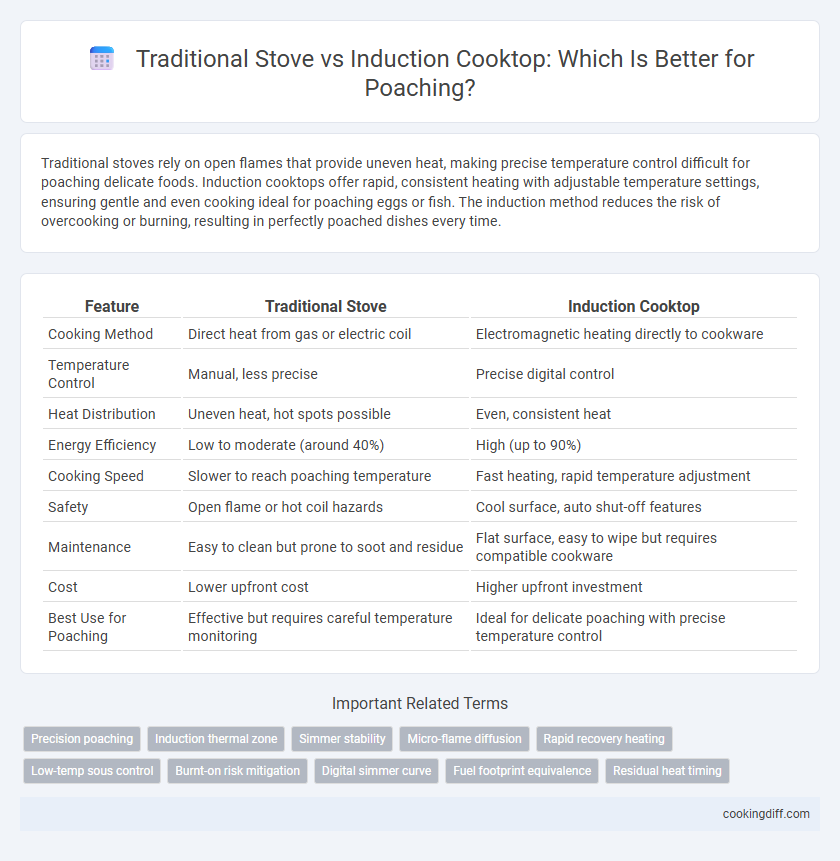 Traditional Stove vs Induction Cooktop: Which Is Better for Poaching?

Traditional stoves rely on open flames that provide uneven heat, making precise temperature control difficult for poaching delicate foods. Induction cooktops offer rapid, consistent heating with adjustable temperature settings, ensuring gentle and even cooking ideal for poaching eggs or fish. The induction method reduces the risk of overcooking or burning, resulting in perfectly poached dishes every time.

| Feature | Traditional Stove | Induction Cooktop |
|---|---|---|
| Cooking Method | Direct heat from gas or electric coil | Electromagnetic heating directly to cookware |
| Temperature Control | Manual, less precise | Precise digital control |
| Heat Distribution | Uneven heat, hot spots possible | Even, consistent heat |
| Energy Efficiency | Low to moderate (around 40%) | High (up to 90%) |
| Cooking Speed | Slower to reach poaching temperature | Fast heating, rapid temperature adjustment |
| Safety | Open flame or hot coil hazards | Cool surface, auto shut-off features |
| Maintenance | Easy to clean but prone to soot and residue | Flat surface, easy to wipe but requires compatible cookware |
| Cost | Lower upfront cost | Higher upfront investment |
| Best Use for Poaching | Effective but requires careful temperature monitoring | Ideal for delicate poaching with precise temperature control |

Important Related Terms

Precision poaching
Induction thermal zone
Simmer stability
Micro-flame diffusion
Rapid recovery heating
Low-temp sous control
Burnt-on risk mitigation
Digital simmer curve
Fuel footprint equivalence
Residual heat timing

cookingdiff.com