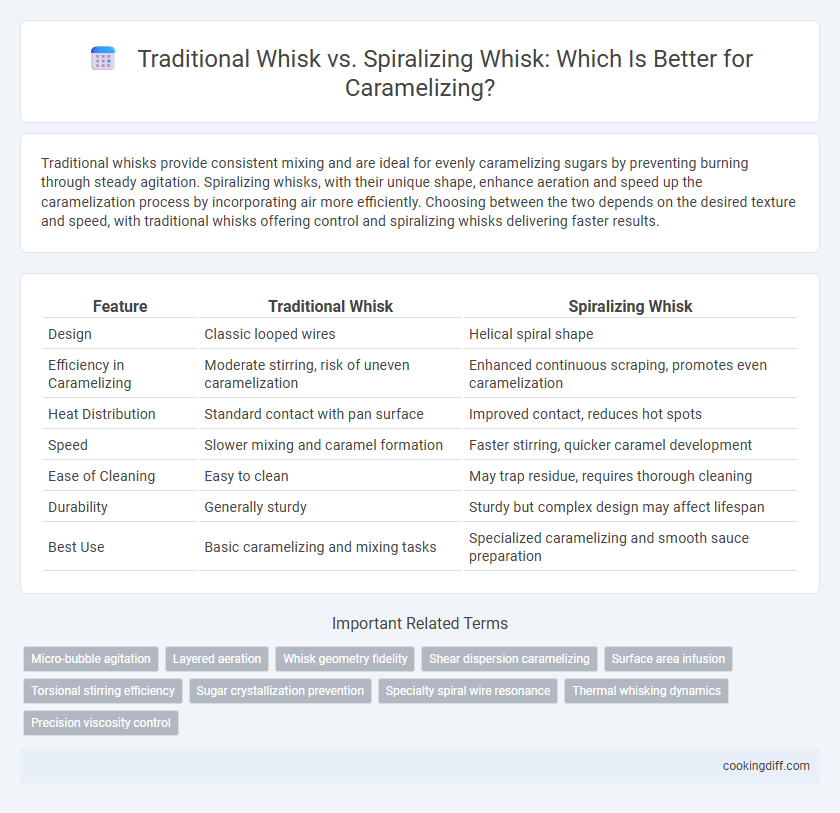 Traditional Whisk vs. Spiralizing Whisk: Which Is Better for Caramelizing?

Traditional whisks provide consistent mixing and are ideal for evenly caramelizing sugars by preventing burning through steady agitation. Spiralizing whisks, with their unique shape, enhance aeration and speed up the caramelization process by incorporating air more efficiently. Choosing between the two depends on the desired texture and speed, with traditional whisks offering control and spiralizing whisks delivering faster results.

| Feature | Traditional Whisk | Spiralizing Whisk |
|---|---|---|
| Design | Classic looped wires | Helical spiral shape |
| Efficiency in Caramelizing | Moderate stirring, risk of uneven caramelization | Enhanced continuous scraping, promotes even caramelization |
| Heat Distribution | Standard contact with pan surface | Improved contact, reduces hot spots |
| Speed | Slower mixing and caramel formation | Faster stirring, quicker caramel development |
| Ease of Cleaning | Easy to clean | May trap residue, requires thorough cleaning |
| Durability | Generally sturdy | Sturdy but complex design may affect lifespan |
| Best Use | Basic caramelizing and mixing tasks | Specialized caramelizing and smooth sauce preparation |

Important Related Terms

Micro-bubble agitation
Layered aeration
Whisk geometry fidelity
Shear dispersion caramelizing
Surface area infusion
Torsional stirring efficiency
Sugar crystallization prevention
Specialty spiral wire resonance
Thermal whisking dynamics
Precision viscosity control

cookingdiff.com