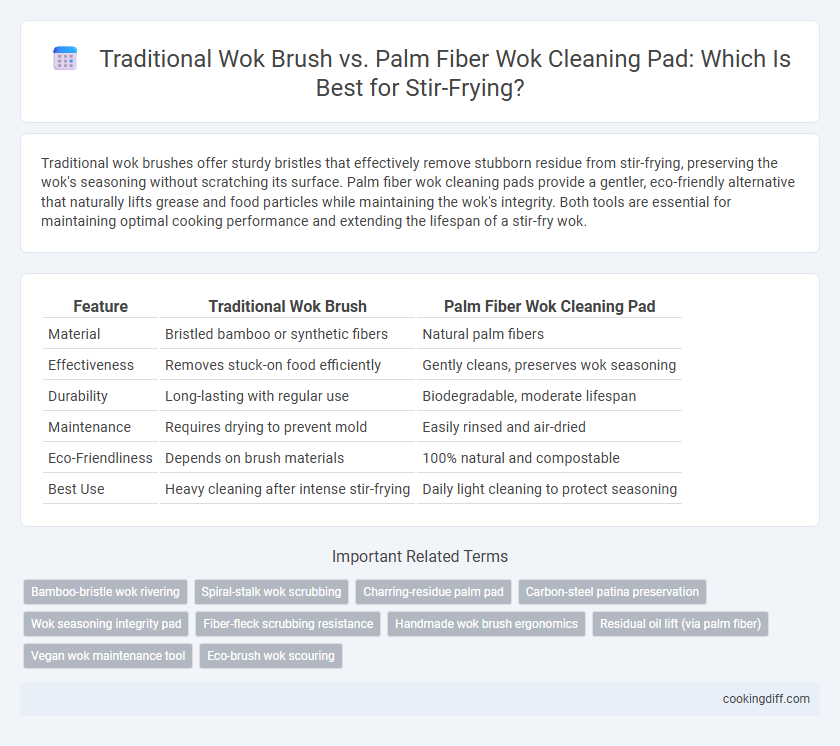 Traditional Wok Brush vs. Palm Fiber Wok Cleaning Pad: Which Is Best for Stir-Frying?

Traditional wok brushes offer sturdy bristles that effectively remove stubborn residue from stir-frying, preserving the wok's seasoning without scratching its surface. Palm fiber wok cleaning pads provide a gentler, eco-friendly alternative that naturally lifts grease and food particles while maintaining the wok's integrity. Both tools are essential for maintaining optimal cooking performance and extending the lifespan of a stir-fry wok.

| Feature | Traditional Wok Brush | Palm Fiber Wok Cleaning Pad |
|---|---|---|
| Material | Bristled bamboo or synthetic fibers | Natural palm fibers |
| Effectiveness | Removes stuck-on food efficiently | Gently cleans, preserves wok seasoning |
| Durability | Long-lasting with regular use | Biodegradable, moderate lifespan |
| Maintenance | Requires drying to prevent mold | Easily rinsed and air-dried |
| Eco-Friendliness | Depends on brush materials | 100% natural and compostable |
| Best Use | Heavy cleaning after intense stir-frying | Daily light cleaning to protect seasoning |

Important Related Terms

Bamboo-bristle wok rivering
Spiral-stalk wok scrubbing
Charring-residue palm pad
Carbon-steel patina preservation
Wok seasoning integrity pad
Fiber-fleck scrubbing resistance
Handmade wok brush ergonomics
Residual oil lift (via palm fiber)
Vegan wok maintenance tool
Eco-brush wok scouring

cookingdiff.com