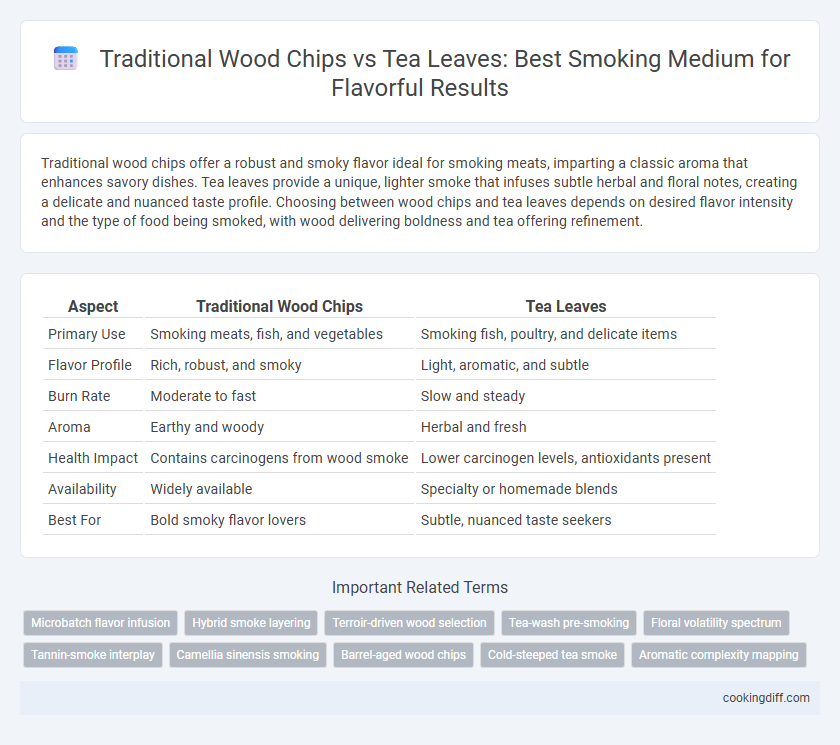 Traditional Wood Chips vs Tea Leaves: Best Smoking Medium for Flavorful Results

Traditional wood chips offer a robust and smoky flavor ideal for smoking meats, imparting a classic aroma that enhances savory dishes. Tea leaves provide a unique, lighter smoke that infuses subtle herbal and floral notes, creating a delicate and nuanced taste profile. Choosing between wood chips and tea leaves depends on desired flavor intensity and the type of food being smoked, with wood delivering boldness and tea offering refinement.

| Aspect | Traditional Wood Chips | Tea Leaves |
|---|---|---|
| Primary Use | Smoking meats, fish, and vegetables | Smoking fish, poultry, and delicate items |
| Flavor Profile | Rich, robust, and smoky | Light, aromatic, and subtle |
| Burn Rate | Moderate to fast | Slow and steady |
| Aroma | Earthy and woody | Herbal and fresh |
| Health Impact | Contains carcinogens from wood smoke | Lower carcinogen levels, antioxidants present |
| Availability | Widely available | Specialty or homemade blends |
| Best For | Bold smoky flavor lovers | Subtle, nuanced taste seekers |

Important Related Terms

Microbatch flavor infusion
Hybrid smoke layering
Terroir-driven wood selection
Tea-wash pre-smoking
Floral volatility spectrum
Tannin-smoke interplay
Camellia sinensis smoking
Barrel-aged wood chips
Cold-steeped tea smoke
Aromatic complexity mapping

cookingdiff.com