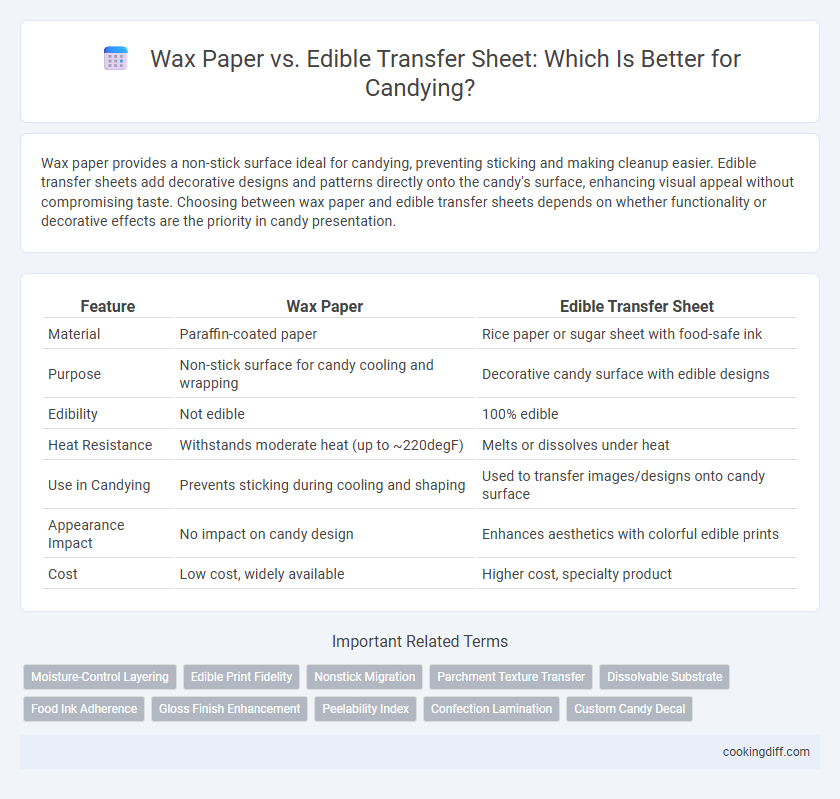 Wax Paper vs. Edible Transfer Sheet: Which Is Better for Candying?

Wax paper provides a non-stick surface ideal for candying, preventing sticking and making cleanup easier. Edible transfer sheets add decorative designs and patterns directly onto the candy's surface, enhancing visual appeal without compromising taste. Choosing between wax paper and edible transfer sheets depends on whether functionality or decorative effects are the priority in candy presentation.

| Feature | Wax Paper | Edible Transfer Sheet |
|---|---|---|
| Material | Paraffin-coated paper | Rice paper or sugar sheet with food-safe ink |
| Purpose | Non-stick surface for candy cooling and wrapping | Decorative candy surface with edible designs |
| Edibility | Not edible | 100% edible |
| Heat Resistance | Withstands moderate heat (up to ~220degF) | Melts or dissolves under heat |
| Use in Candying | Prevents sticking during cooling and shaping | Used to transfer images/designs onto candy surface |
| Appearance Impact | No impact on candy design | Enhances aesthetics with colorful edible prints |
| Cost | Low cost, widely available | Higher cost, specialty product |

Important Related Terms

Moisture-Control Layering
Edible Print Fidelity
Nonstick Migration
Parchment Texture Transfer
Dissolvable Substrate
Food Ink Adherence
Gloss Finish Enhancement
Peelability Index
Confection Lamination
Custom Candy Decal

cookingdiff.com