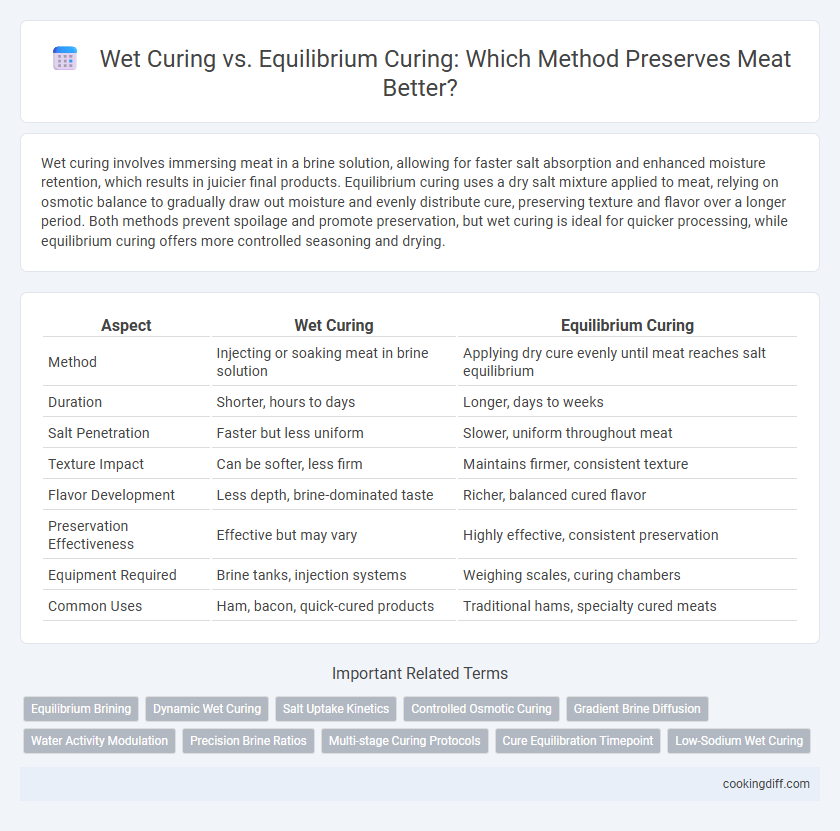 Wet Curing vs. Equilibrium Curing: Which Method Preserves Meat Better?

Wet curing involves immersing meat in a brine solution, allowing for faster salt absorption and enhanced moisture retention, which results in juicier final products. Equilibrium curing uses a dry salt mixture applied to meat, relying on osmotic balance to gradually draw out moisture and evenly distribute cure, preserving texture and flavor over a longer period. Both methods prevent spoilage and promote preservation, but wet curing is ideal for quicker processing, while equilibrium curing offers more controlled seasoning and drying.

| Aspect | Wet Curing | Equilibrium Curing |
|---|---|---|
| Method | Injecting or soaking meat in brine solution | Applying dry cure evenly until meat reaches salt equilibrium |
| Duration | Shorter, hours to days | Longer, days to weeks |
| Salt Penetration | Faster but less uniform | Slower, uniform throughout meat |
| Texture Impact | Can be softer, less firm | Maintains firmer, consistent texture |
| Flavor Development | Less depth, brine-dominated taste | Richer, balanced cured flavor |
| Preservation Effectiveness | Effective but may vary | Highly effective, consistent preservation |
| Equipment Required | Brine tanks, injection systems | Weighing scales, curing chambers |
| Common Uses | Ham, bacon, quick-cured products | Traditional hams, specialty cured meats |

Important Related Terms

Equilibrium Brining
Dynamic Wet Curing
Salt Uptake Kinetics
Controlled Osmotic Curing
Gradient Brine Diffusion
Water Activity Modulation
Precision Brine Ratios
Multi-stage Curing Protocols
Cure Equilibration Timepoint
Low-Sodium Wet Curing

cookingdiff.com