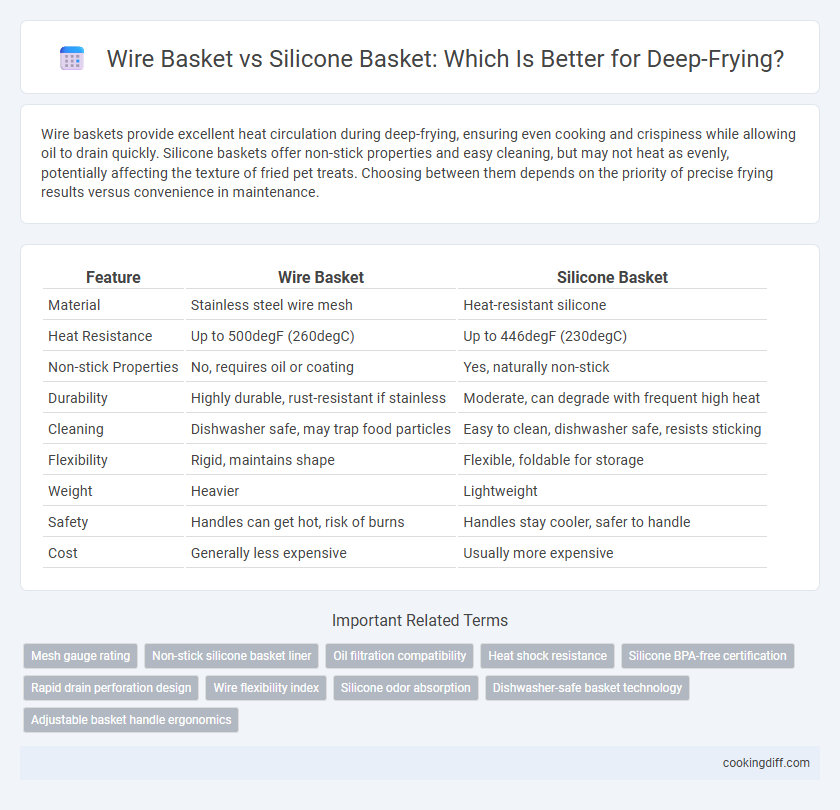 Wire Basket vs Silicone Basket: Which Is Better for Deep-Frying?

Wire baskets provide excellent heat circulation during deep-frying, ensuring even cooking and crispiness while allowing oil to drain quickly. Silicone baskets offer non-stick properties and easy cleaning, but may not heat as evenly, potentially affecting the texture of fried pet treats. Choosing between them depends on the priority of precise frying results versus convenience in maintenance.

| Feature | Wire Basket | Silicone Basket |
|---|---|---|
| Material | Stainless steel wire mesh | Heat-resistant silicone |
| Heat Resistance | Up to 500degF (260degC) | Up to 446degF (230degC) |
| Non-stick Properties | No, requires oil or coating | Yes, naturally non-stick |
| Durability | Highly durable, rust-resistant if stainless | Moderate, can degrade with frequent high heat |
| Cleaning | Dishwasher safe, may trap food particles | Easy to clean, dishwasher safe, resists sticking |
| Flexibility | Rigid, maintains shape | Flexible, foldable for storage |
| Weight | Heavier | Lightweight |
| Safety | Handles can get hot, risk of burns | Handles stay cooler, safer to handle |
| Cost | Generally less expensive | Usually more expensive |

Important Related Terms

Mesh gauge rating
Non-stick silicone basket liner
Oil filtration compatibility
Heat shock resistance
Silicone BPA-free certification
Rapid drain perforation design
Wire flexibility index
Silicone odor absorption
Dishwasher-safe basket technology
Adjustable basket handle ergonomics

cookingdiff.com