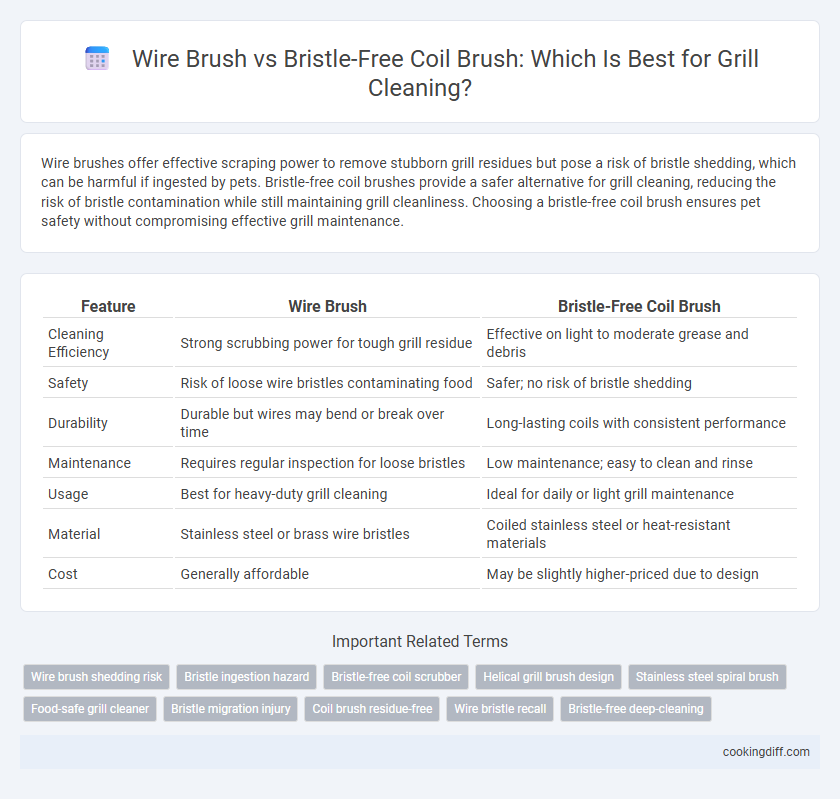 Wire Brush vs Bristle-Free Coil Brush: Which Is Best for Grill Cleaning?

Wire brushes offer effective scraping power to remove stubborn grill residues but pose a risk of bristle shedding, which can be harmful if ingested by pets. Bristle-free coil brushes provide a safer alternative for grill cleaning, reducing the risk of bristle contamination while still maintaining grill cleanliness. Choosing a bristle-free coil brush ensures pet safety without compromising effective grill maintenance.

| Feature | Wire Brush | Bristle-Free Coil Brush |
|---|---|---|
| Cleaning Efficiency | Strong scrubbing power for tough grill residue | Effective on light to moderate grease and debris |
| Safety | Risk of loose wire bristles contaminating food | Safer; no risk of bristle shedding |
| Durability | Durable but wires may bend or break over time | Long-lasting coils with consistent performance |
| Maintenance | Requires regular inspection for loose bristles | Low maintenance; easy to clean and rinse |
| Usage | Best for heavy-duty grill cleaning | Ideal for daily or light grill maintenance |
| Material | Stainless steel or brass wire bristles | Coiled stainless steel or heat-resistant materials |
| Cost | Generally affordable | May be slightly higher-priced due to design |

Important Related Terms

Wire brush shedding risk
Bristle ingestion hazard
Bristle-free coil scrubber
Helical grill brush design
Stainless steel spiral brush
Food-safe grill cleaner
Bristle migration injury
Coil brush residue-free
Wire bristle recall
Bristle-free deep-cleaning

cookingdiff.com