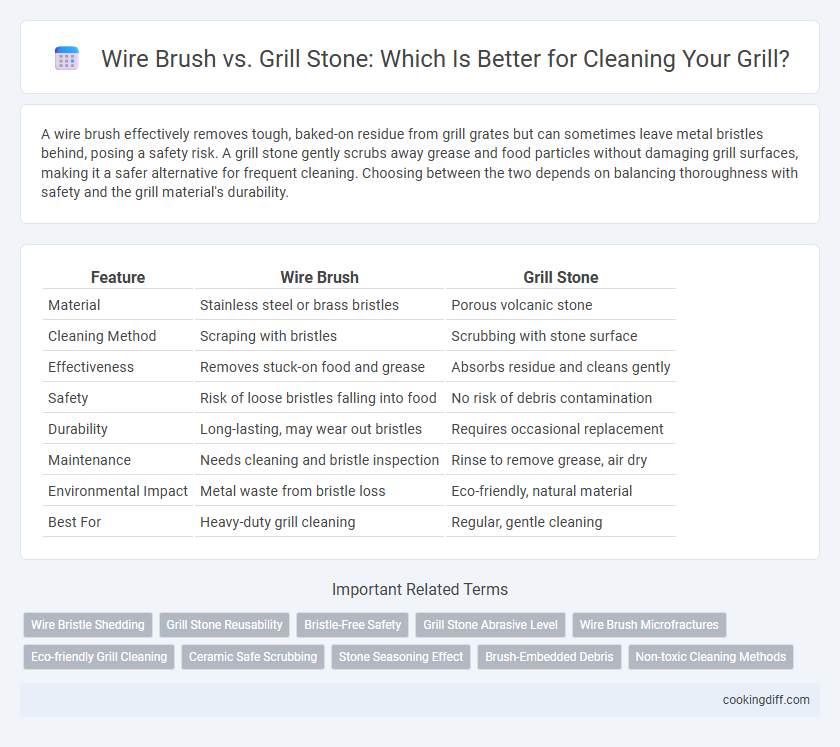 Wire Brush vs. Grill Stone: Which Is Better for Cleaning Your Grill?

A wire brush effectively removes tough, baked-on residue from grill grates but can sometimes leave metal bristles behind, posing a safety risk. A grill stone gently scrubs away grease and food particles without damaging grill surfaces, making it a safer alternative for frequent cleaning. Choosing between the two depends on balancing thoroughness with safety and the grill material's durability.

| Feature | Wire Brush | Grill Stone |
|---|---|---|
| Material | Stainless steel or brass bristles | Porous volcanic stone |
| Cleaning Method | Scraping with bristles | Scrubbing with stone surface |
| Effectiveness | Removes stuck-on food and grease | Absorbs residue and cleans gently |
| Safety | Risk of loose bristles falling into food | No risk of debris contamination |
| Durability | Long-lasting, may wear out bristles | Requires occasional replacement |
| Maintenance | Needs cleaning and bristle inspection | Rinse to remove grease, air dry |
| Environmental Impact | Metal waste from bristle loss | Eco-friendly, natural material |
| Best For | Heavy-duty grill cleaning | Regular, gentle cleaning |

Important Related Terms

Wire Bristle Shedding
Grill Stone Reusability
Bristle-Free Safety
Grill Stone Abrasive Level
Wire Brush Microfractures
Eco-friendly Grill Cleaning
Ceramic Safe Scrubbing
Stone Seasoning Effect
Brush-Embedded Debris
Non-toxic Cleaning Methods

cookingdiff.com