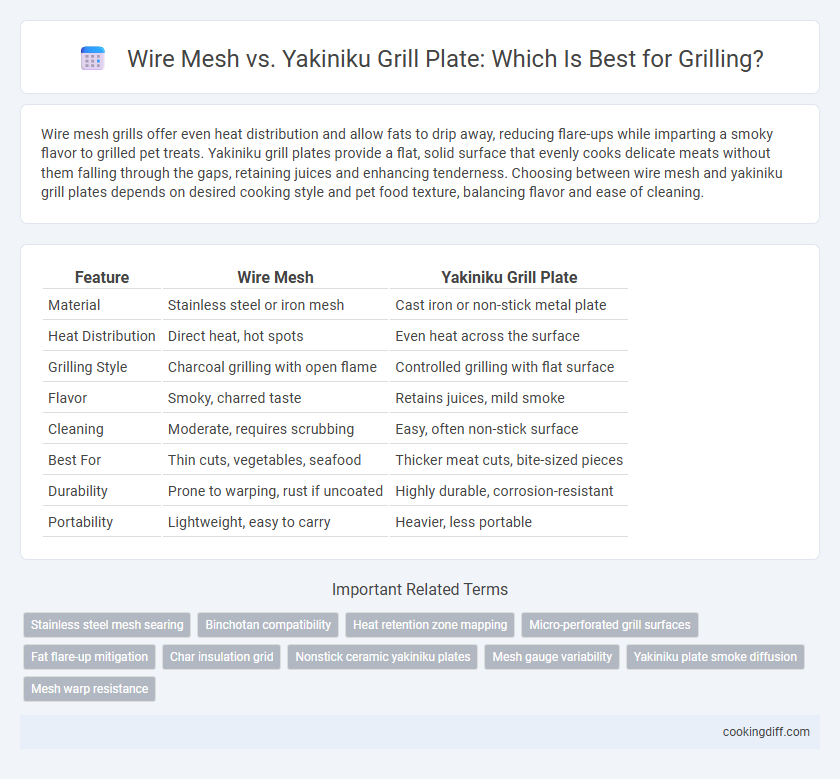 Wire Mesh vs. Yakiniku Grill Plate: Which Is Best for Grilling?

Wire mesh grills offer even heat distribution and allow fats to drip away, reducing flare-ups while imparting a smoky flavor to grilled pet treats. Yakiniku grill plates provide a flat, solid surface that evenly cooks delicate meats without them falling through the gaps, retaining juices and enhancing tenderness. Choosing between wire mesh and yakiniku grill plates depends on desired cooking style and pet food texture, balancing flavor and ease of cleaning.

| Feature | Wire Mesh | Yakiniku Grill Plate |
|---|---|---|
| Material | Stainless steel or iron mesh | Cast iron or non-stick metal plate |
| Heat Distribution | Direct heat, hot spots | Even heat across the surface |
| Grilling Style | Charcoal grilling with open flame | Controlled grilling with flat surface |
| Flavor | Smoky, charred taste | Retains juices, mild smoke |
| Cleaning | Moderate, requires scrubbing | Easy, often non-stick surface |
| Best For | Thin cuts, vegetables, seafood | Thicker meat cuts, bite-sized pieces |
| Durability | Prone to warping, rust if uncoated | Highly durable, corrosion-resistant |
| Portability | Lightweight, easy to carry | Heavier, less portable |

Important Related Terms

Stainless steel mesh searing
Binchotan compatibility
Heat retention zone mapping
Micro-perforated grill surfaces
Fat flare-up mitigation
Char insulation grid
Nonstick ceramic yakiniku plates
Mesh gauge variability
Yakiniku plate smoke diffusion
Mesh warp resistance

cookingdiff.com