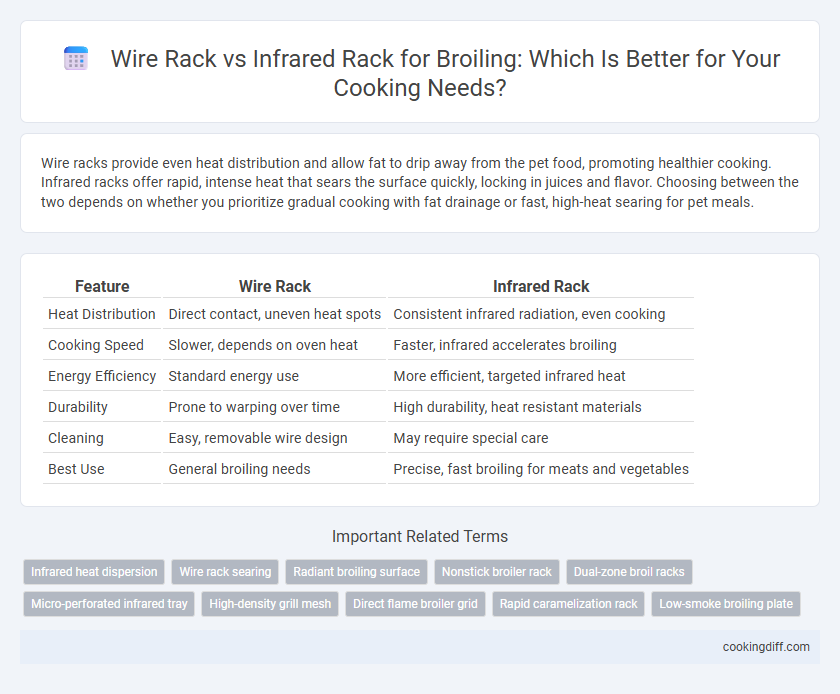 Wire Rack vs Infrared Rack for Broiling: Which Is Better for Your Cooking Needs?

Wire racks provide even heat distribution and allow fat to drip away from the pet food, promoting healthier cooking. Infrared racks offer rapid, intense heat that sears the surface quickly, locking in juices and flavor. Choosing between the two depends on whether you prioritize gradual cooking with fat drainage or fast, high-heat searing for pet meals.

| Feature | Wire Rack | Infrared Rack |
|---|---|---|
| Heat Distribution | Direct contact, uneven heat spots | Consistent infrared radiation, even cooking |
| Cooking Speed | Slower, depends on oven heat | Faster, infrared accelerates broiling |
| Energy Efficiency | Standard energy use | More efficient, targeted infrared heat |
| Durability | Prone to warping over time | High durability, heat resistant materials |
| Cleaning | Easy, removable wire design | May require special care |
| Best Use | General broiling needs | Precise, fast broiling for meats and vegetables |

Important Related Terms

Infrared heat dispersion
Wire rack searing
Radiant broiling surface
Nonstick broiler rack
Dual-zone broil racks
Micro-perforated infrared tray
High-density grill mesh
Direct flame broiler grid
Rapid caramelization rack
Low-smoke broiling plate

cookingdiff.com