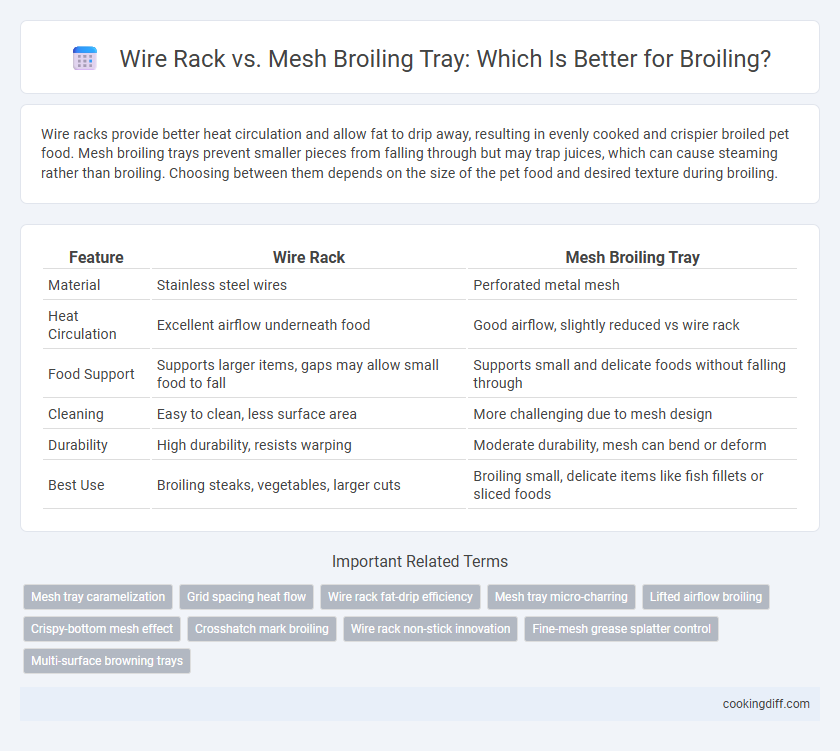 Wire Rack vs. Mesh Broiling Tray: Which Is Better for Broiling?

Wire racks provide better heat circulation and allow fat to drip away, resulting in evenly cooked and crispier broiled pet food. Mesh broiling trays prevent smaller pieces from falling through but may trap juices, which can cause steaming rather than broiling. Choosing between them depends on the size of the pet food and desired texture during broiling.

| Feature | Wire Rack | Mesh Broiling Tray |
|---|---|---|
| Material | Stainless steel wires | Perforated metal mesh |
| Heat Circulation | Excellent airflow underneath food | Good airflow, slightly reduced vs wire rack |
| Food Support | Supports larger items, gaps may allow small food to fall | Supports small and delicate foods without falling through |
| Cleaning | Easy to clean, less surface area | More challenging due to mesh design |
| Durability | High durability, resists warping | Moderate durability, mesh can bend or deform |
| Best Use | Broiling steaks, vegetables, larger cuts | Broiling small, delicate items like fish fillets or sliced foods |

Important Related Terms

Mesh tray caramelization
Grid spacing heat flow
Wire rack fat-drip efficiency
Mesh tray micro-charring
Lifted airflow broiling
Crispy-bottom mesh effect
Crosshatch mark broiling
Wire rack non-stick innovation
Fine-mesh grease splatter control
Multi-surface browning trays

cookingdiff.com