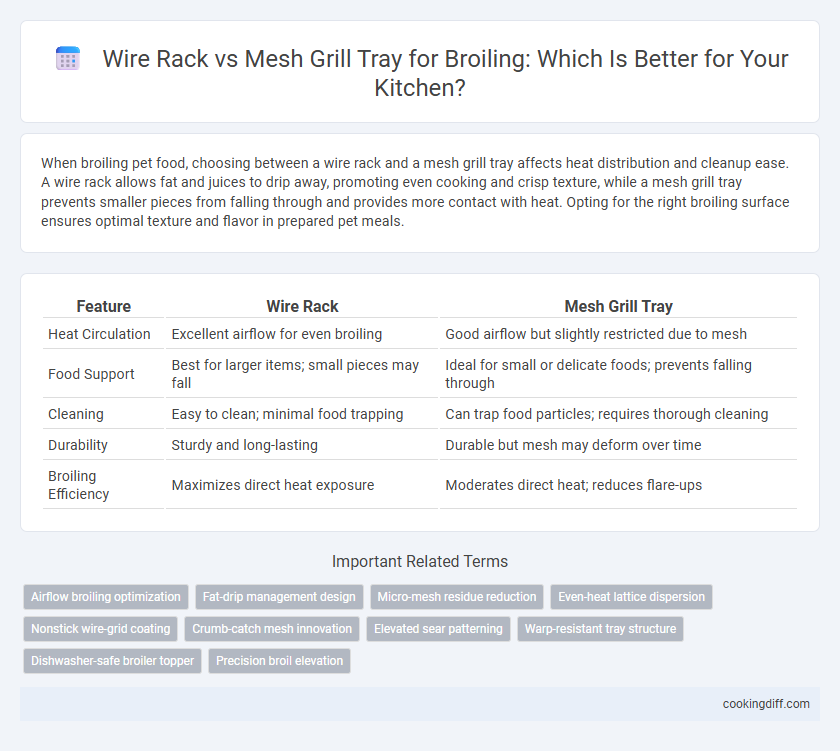 Wire Rack vs Mesh Grill Tray for Broiling: Which Is Better for Your Kitchen?

When broiling pet food, choosing between a wire rack and a mesh grill tray affects heat distribution and cleanup ease. A wire rack allows fat and juices to drip away, promoting even cooking and crisp texture, while a mesh grill tray prevents smaller pieces from falling through and provides more contact with heat. Opting for the right broiling surface ensures optimal texture and flavor in prepared pet meals.

| Feature | Wire Rack | Mesh Grill Tray |
|---|---|---|
| Heat Circulation | Excellent airflow for even broiling | Good airflow but slightly restricted due to mesh |
| Food Support | Best for larger items; small pieces may fall | Ideal for small or delicate foods; prevents falling through |
| Cleaning | Easy to clean; minimal food trapping | Can trap food particles; requires thorough cleaning |
| Durability | Sturdy and long-lasting | Durable but mesh may deform over time |
| Broiling Efficiency | Maximizes direct heat exposure | Moderates direct heat; reduces flare-ups |

Important Related Terms

Airflow broiling optimization
Fat-drip management design
Micro-mesh residue reduction
Even-heat lattice dispersion
Nonstick wire-grid coating
Crumb-catch mesh innovation
Elevated sear patterning
Warp-resistant tray structure
Dishwasher-safe broiler topper
Precision broil elevation

cookingdiff.com