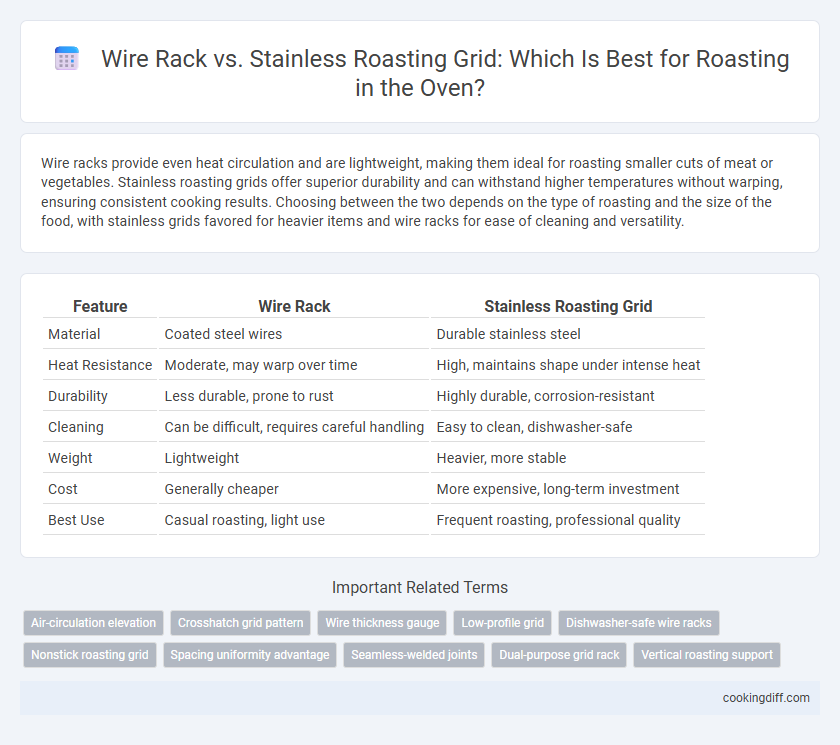 Wire Rack vs. Stainless Roasting Grid: Which Is Best for Roasting in the Oven?

Wire racks provide even heat circulation and are lightweight, making them ideal for roasting smaller cuts of meat or vegetables. Stainless roasting grids offer superior durability and can withstand higher temperatures without warping, ensuring consistent cooking results. Choosing between the two depends on the type of roasting and the size of the food, with stainless grids favored for heavier items and wire racks for ease of cleaning and versatility.

| Feature | Wire Rack | Stainless Roasting Grid |
|---|---|---|
| Material | Coated steel wires | Durable stainless steel |
| Heat Resistance | Moderate, may warp over time | High, maintains shape under intense heat |
| Durability | Less durable, prone to rust | Highly durable, corrosion-resistant |
| Cleaning | Can be difficult, requires careful handling | Easy to clean, dishwasher-safe |
| Weight | Lightweight | Heavier, more stable |
| Cost | Generally cheaper | More expensive, long-term investment |
| Best Use | Casual roasting, light use | Frequent roasting, professional quality |

Important Related Terms

Air-circulation elevation
Crosshatch grid pattern
Wire thickness gauge
Low-profile grid
Dishwasher-safe wire racks
Nonstick roasting grid
Spacing uniformity advantage
Seamless-welded joints
Dual-purpose grid rack
Vertical roasting support

cookingdiff.com