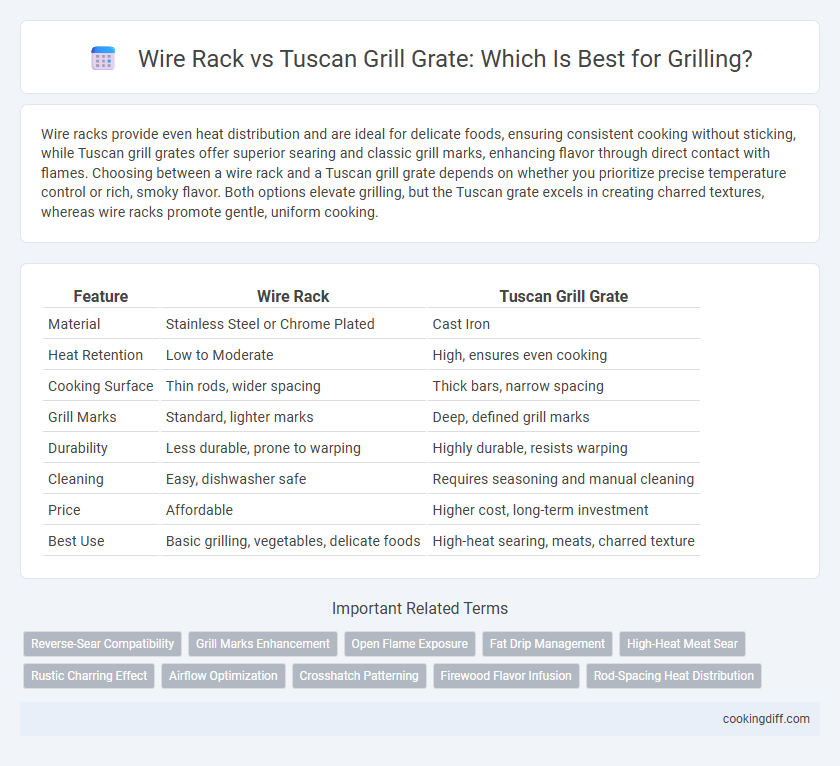 Wire Rack vs Tuscan Grill Grate: Which Is Best for Grilling?

Wire racks provide even heat distribution and are ideal for delicate foods, ensuring consistent cooking without sticking, while Tuscan grill grates offer superior searing and classic grill marks, enhancing flavor through direct contact with flames. Choosing between a wire rack and a Tuscan grill grate depends on whether you prioritize precise temperature control or rich, smoky flavor. Both options elevate grilling, but the Tuscan grate excels in creating charred textures, whereas wire racks promote gentle, uniform cooking.

| Feature | Wire Rack | Tuscan Grill Grate |
|---|---|---|
| Material | Stainless Steel or Chrome Plated | Cast Iron |
| Heat Retention | Low to Moderate | High, ensures even cooking |
| Cooking Surface | Thin rods, wider spacing | Thick bars, narrow spacing |
| Grill Marks | Standard, lighter marks | Deep, defined grill marks |
| Durability | Less durable, prone to warping | Highly durable, resists warping |
| Cleaning | Easy, dishwasher safe | Requires seasoning and manual cleaning |
| Price | Affordable | Higher cost, long-term investment |
| Best Use | Basic grilling, vegetables, delicate foods | High-heat searing, meats, charred texture |

Important Related Terms

Reverse-Sear Compatibility
Grill Marks Enhancement
Open Flame Exposure
Fat Drip Management
High-Heat Meat Sear
Rustic Charring Effect
Airflow Optimization
Crosshatch Patterning
Firewood Flavor Infusion
Rod-Spacing Heat Distribution

cookingdiff.com