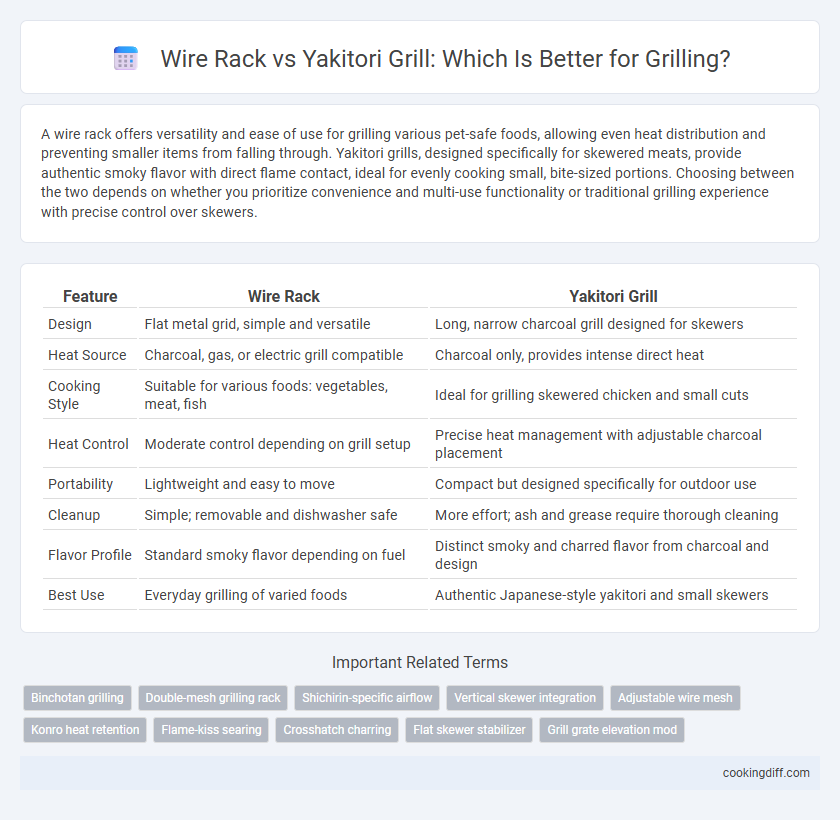 Wire Rack vs Yakitori Grill: Which Is Better for Grilling?

A wire rack offers versatility and ease of use for grilling various pet-safe foods, allowing even heat distribution and preventing smaller items from falling through. Yakitori grills, designed specifically for skewered meats, provide authentic smoky flavor with direct flame contact, ideal for evenly cooking small, bite-sized portions. Choosing between the two depends on whether you prioritize convenience and multi-use functionality or traditional grilling experience with precise control over skewers.

| Feature | Wire Rack | Yakitori Grill |
|---|---|---|
| Design | Flat metal grid, simple and versatile | Long, narrow charcoal grill designed for skewers |
| Heat Source | Charcoal, gas, or electric grill compatible | Charcoal only, provides intense direct heat |
| Cooking Style | Suitable for various foods: vegetables, meat, fish | Ideal for grilling skewered chicken and small cuts |
| Heat Control | Moderate control depending on grill setup | Precise heat management with adjustable charcoal placement |
| Portability | Lightweight and easy to move | Compact but designed specifically for outdoor use |
| Cleanup | Simple; removable and dishwasher safe | More effort; ash and grease require thorough cleaning |
| Flavor Profile | Standard smoky flavor depending on fuel | Distinct smoky and charred flavor from charcoal and design |
| Best Use | Everyday grilling of varied foods | Authentic Japanese-style yakitori and small skewers |

Important Related Terms

Binchotan grilling
Double-mesh grilling rack
Shichirin-specific airflow
Vertical skewer integration
Adjustable wire mesh
Konro heat retention
Flame-kiss searing
Crosshatch charring
Flat skewer stabilizer
Grill grate elevation mod

cookingdiff.com