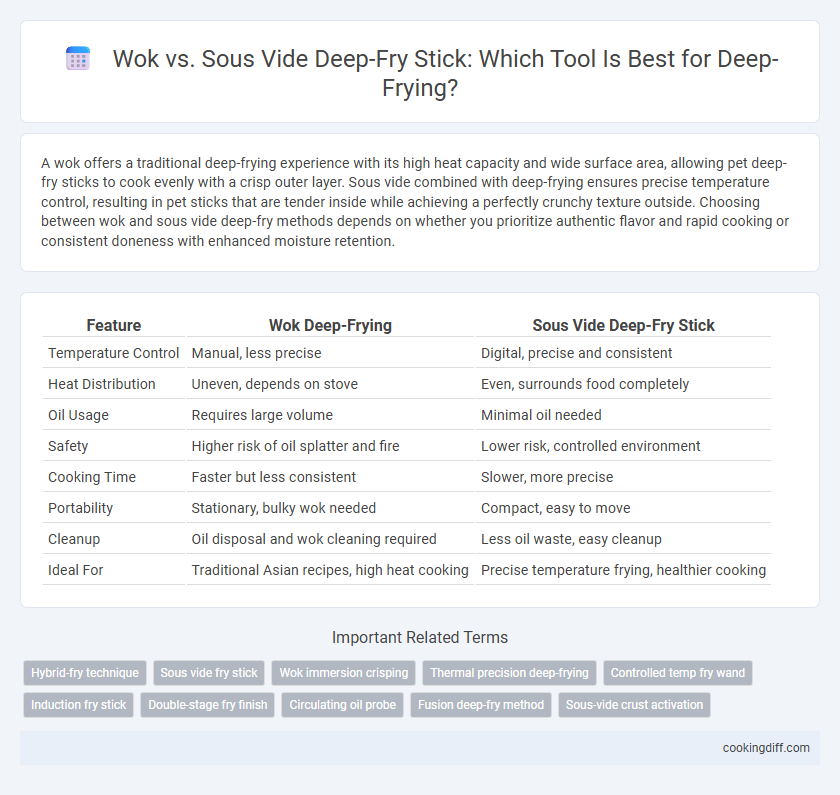 Wok vs. Sous Vide Deep-Fry Stick: Which Tool Is Best for Deep-Frying?

A wok offers a traditional deep-frying experience with its high heat capacity and wide surface area, allowing pet deep-fry sticks to cook evenly with a crisp outer layer. Sous vide combined with deep-frying ensures precise temperature control, resulting in pet sticks that are tender inside while achieving a perfectly crunchy texture outside. Choosing between wok and sous vide deep-fry methods depends on whether you prioritize authentic flavor and rapid cooking or consistent doneness with enhanced moisture retention.

| Feature | Wok Deep-Frying | Sous Vide Deep-Fry Stick |
|---|---|---|
| Temperature Control | Manual, less precise | Digital, precise and consistent |
| Heat Distribution | Uneven, depends on stove | Even, surrounds food completely |
| Oil Usage | Requires large volume | Minimal oil needed |
| Safety | Higher risk of oil splatter and fire | Lower risk, controlled environment |
| Cooking Time | Faster but less consistent | Slower, more precise |
| Portability | Stationary, bulky wok needed | Compact, easy to move |
| Cleanup | Oil disposal and wok cleaning required | Less oil waste, easy cleanup |
| Ideal For | Traditional Asian recipes, high heat cooking | Precise temperature frying, healthier cooking |

Important Related Terms

Hybrid-fry technique
Sous vide fry stick
Wok immersion crisping
Thermal precision deep-frying
Controlled temp fry wand
Induction fry stick
Double-stage fry finish
Circulating oil probe
Fusion deep-fry method
Sous-vide crust activation

cookingdiff.com