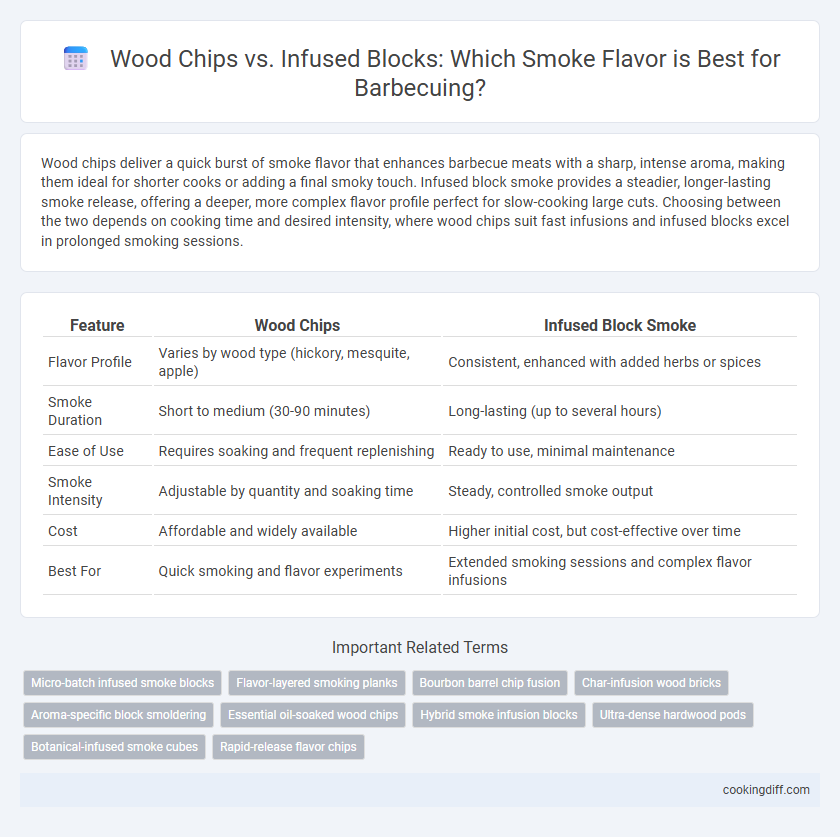 Wood Chips vs. Infused Blocks: Which Smoke Flavor is Best for Barbecuing?

Wood chips deliver a quick burst of smoke flavor that enhances barbecue meats with a sharp, intense aroma, making them ideal for shorter cooks or adding a final smoky touch. Infused block smoke provides a steadier, longer-lasting smoke release, offering a deeper, more complex flavor profile perfect for slow-cooking large cuts. Choosing between the two depends on cooking time and desired intensity, where wood chips suit fast infusions and infused blocks excel in prolonged smoking sessions.

| Feature | Wood Chips | Infused Block Smoke |
|---|---|---|
| Flavor Profile | Varies by wood type (hickory, mesquite, apple) | Consistent, enhanced with added herbs or spices |
| Smoke Duration | Short to medium (30-90 minutes) | Long-lasting (up to several hours) |
| Ease of Use | Requires soaking and frequent replenishing | Ready to use, minimal maintenance |
| Smoke Intensity | Adjustable by quantity and soaking time | Steady, controlled smoke output |
| Cost | Affordable and widely available | Higher initial cost, but cost-effective over time |
| Best For | Quick smoking and flavor experiments | Extended smoking sessions and complex flavor infusions |

Important Related Terms

Micro-batch infused smoke blocks
Flavor-layered smoking planks
Bourbon barrel chip fusion
Char-infusion wood bricks
Aroma-specific block smoldering
Essential oil-soaked wood chips
Hybrid smoke infusion blocks
Ultra-dense hardwood pods
Botanical-infused smoke cubes
Rapid-release flavor chips

cookingdiff.com