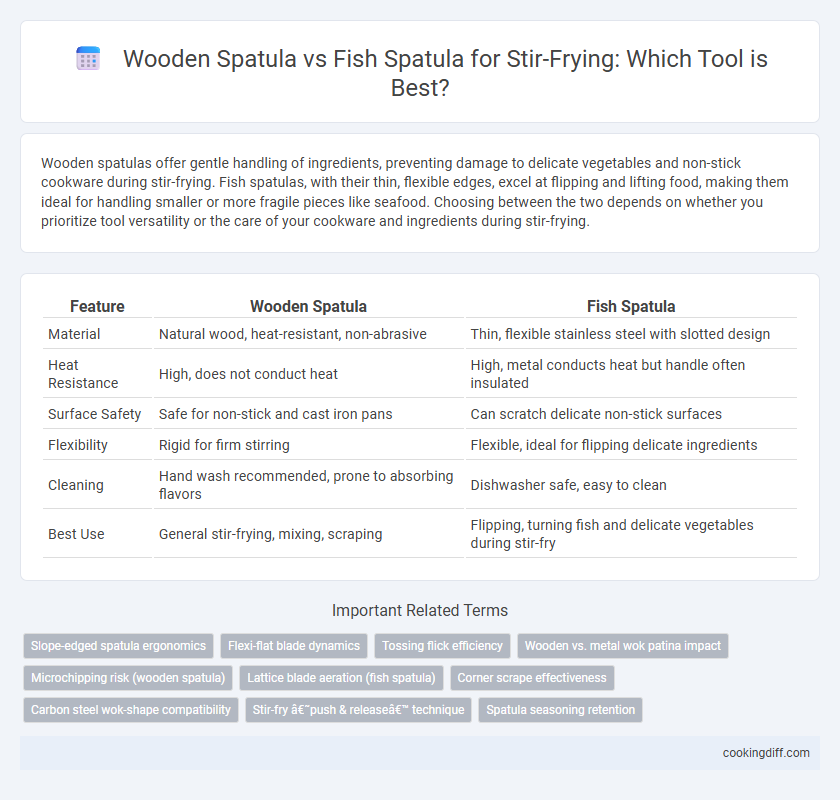 Wooden Spatula vs Fish Spatula for Stir-Frying: Which Tool is Best?

Wooden spatulas offer gentle handling of ingredients, preventing damage to delicate vegetables and non-stick cookware during stir-frying. Fish spatulas, with their thin, flexible edges, excel at flipping and lifting food, making them ideal for handling smaller or more fragile pieces like seafood. Choosing between the two depends on whether you prioritize tool versatility or the care of your cookware and ingredients during stir-frying.

| Feature | Wooden Spatula | Fish Spatula |
|---|---|---|
| Material | Natural wood, heat-resistant, non-abrasive | Thin, flexible stainless steel with slotted design |
| Heat Resistance | High, does not conduct heat | High, metal conducts heat but handle often insulated |
| Surface Safety | Safe for non-stick and cast iron pans | Can scratch delicate non-stick surfaces |
| Flexibility | Rigid for firm stirring | Flexible, ideal for flipping delicate ingredients |
| Cleaning | Hand wash recommended, prone to absorbing flavors | Dishwasher safe, easy to clean |
| Best Use | General stir-frying, mixing, scraping | Flipping, turning fish and delicate vegetables during stir-fry |

Important Related Terms

Slope-edged spatula ergonomics
Flexi-flat blade dynamics
Tossing flick efficiency
Wooden vs. metal wok patina impact
Microchipping risk (wooden spatula)
Lattice blade aeration (fish spatula)
Corner scrape effectiveness
Carbon steel wok-shape compatibility
Stir-fry â€˜push & releaseâ€™ technique
Spatula seasoning retention

cookingdiff.com