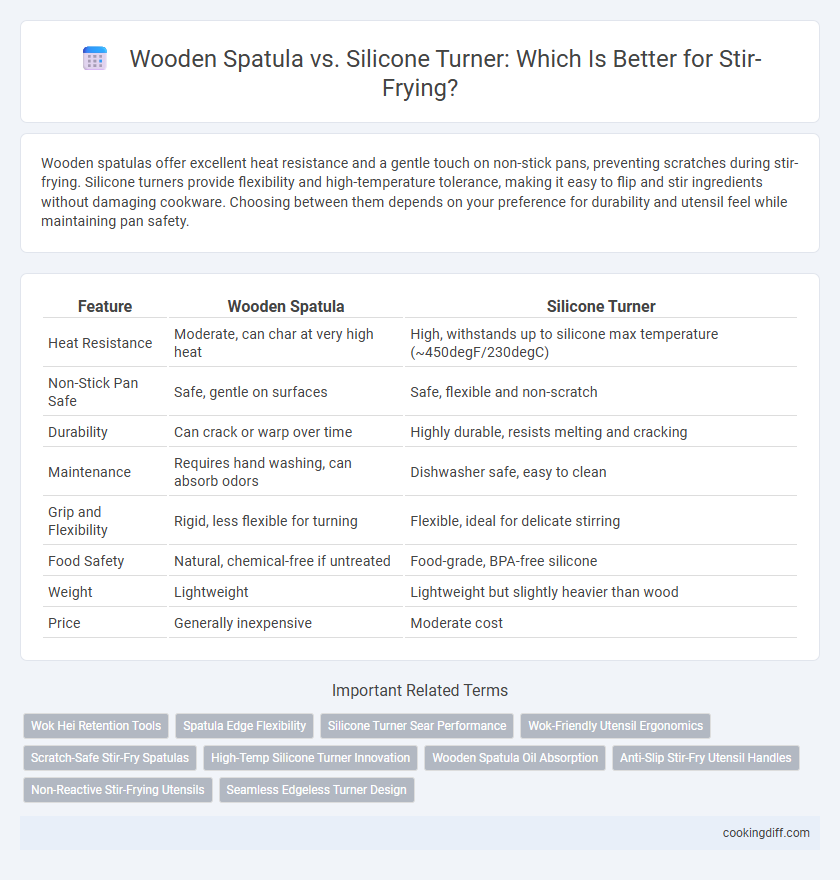 Wooden Spatula vs. Silicone Turner: Which Is Better for Stir-Frying?

Wooden spatulas offer excellent heat resistance and a gentle touch on non-stick pans, preventing scratches during stir-frying. Silicone turners provide flexibility and high-temperature tolerance, making it easy to flip and stir ingredients without damaging cookware. Choosing between them depends on your preference for durability and utensil feel while maintaining pan safety.

| Feature | Wooden Spatula | Silicone Turner |
|---|---|---|
| Heat Resistance | Moderate, can char at very high heat | High, withstands up to silicone max temperature (~450degF/230degC) |
| Non-Stick Pan Safe | Safe, gentle on surfaces | Safe, flexible and non-scratch |
| Durability | Can crack or warp over time | Highly durable, resists melting and cracking |
| Maintenance | Requires hand washing, can absorb odors | Dishwasher safe, easy to clean |
| Grip and Flexibility | Rigid, less flexible for turning | Flexible, ideal for delicate stirring |
| Food Safety | Natural, chemical-free if untreated | Food-grade, BPA-free silicone |
| Weight | Lightweight | Lightweight but slightly heavier than wood |
| Price | Generally inexpensive | Moderate cost |

Important Related Terms

Wok Hei Retention Tools
Spatula Edge Flexibility
Silicone Turner Sear Performance
Wok-Friendly Utensil Ergonomics
Scratch-Safe Stir-Fry Spatulas
High-Temp Silicone Turner Innovation
Wooden Spatula Oil Absorption
Anti-Slip Stir-Fry Utensil Handles
Non-Reactive Stir-Frying Utensils
Seamless Edgeless Turner Design

cookingdiff.com