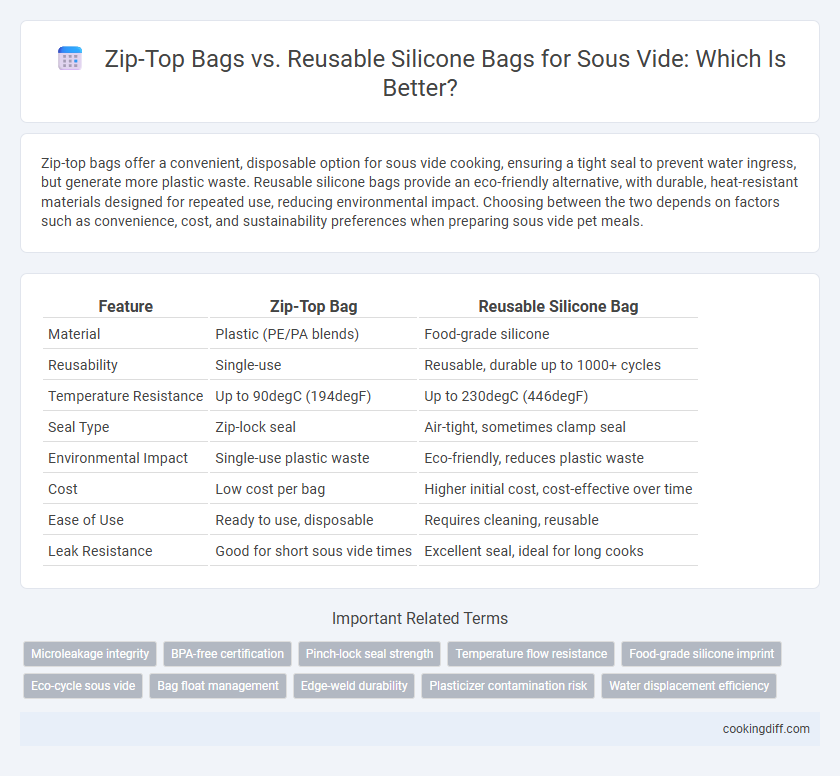 Zip-Top Bags vs. Reusable Silicone Bags for Sous Vide: Which Is Better?

Zip-top bags offer a convenient, disposable option for sous vide cooking, ensuring a tight seal to prevent water ingress, but generate more plastic waste. Reusable silicone bags provide an eco-friendly alternative, with durable, heat-resistant materials designed for repeated use, reducing environmental impact. Choosing between the two depends on factors such as convenience, cost, and sustainability preferences when preparing sous vide pet meals.

| Feature | Zip-Top Bag | Reusable Silicone Bag |
|---|---|---|
| Material | Plastic (PE/PA blends) | Food-grade silicone |
| Reusability | Single-use | Reusable, durable up to 1000+ cycles |
| Temperature Resistance | Up to 90degC (194degF) | Up to 230degC (446degF) |
| Seal Type | Zip-lock seal | Air-tight, sometimes clamp seal |
| Environmental Impact | Single-use plastic waste | Eco-friendly, reduces plastic waste |
| Cost | Low cost per bag | Higher initial cost, cost-effective over time |
| Ease of Use | Ready to use, disposable | Requires cleaning, reusable |
| Leak Resistance | Good for short sous vide times | Excellent seal, ideal for long cooks |

Important Related Terms

Microleakage integrity
BPA-free certification
Pinch-lock seal strength
Temperature flow resistance
Food-grade silicone imprint
Eco-cycle sous vide
Bag float management
Edge-weld durability
Plasticizer contamination risk
Water displacement efficiency

cookingdiff.com