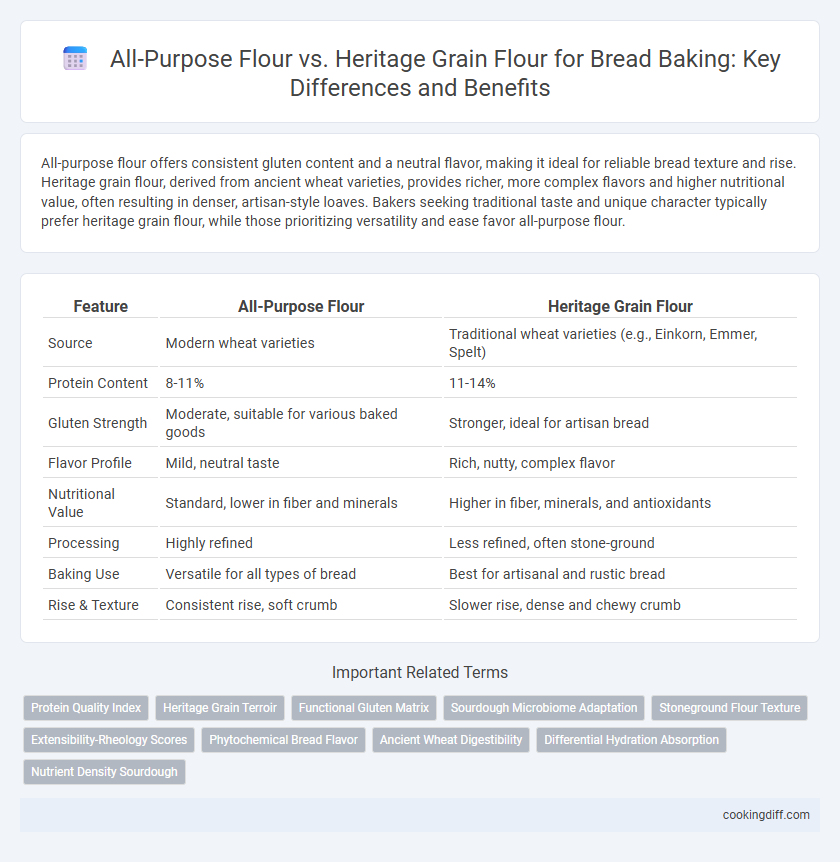 All-Purpose Flour vs. Heritage Grain Flour for Bread Baking: Key Differences and Benefits

All-purpose flour offers consistent gluten content and a neutral flavor, making it ideal for reliable bread texture and rise. Heritage grain flour, derived from ancient wheat varieties, provides richer, more complex flavors and higher nutritional value, often resulting in denser, artisan-style loaves. Bakers seeking traditional taste and unique character typically prefer heritage grain flour, while those prioritizing versatility and ease favor all-purpose flour.

| Feature | All-Purpose Flour | Heritage Grain Flour |
|---|---|---|
| Source | Modern wheat varieties | Traditional wheat varieties (e.g., Einkorn, Emmer, Spelt) |
| Protein Content | 8-11% | 11-14% |
| Gluten Strength | Moderate, suitable for various baked goods | Stronger, ideal for artisan bread |
| Flavor Profile | Mild, neutral taste | Rich, nutty, complex flavor |
| Nutritional Value | Standard, lower in fiber and minerals | Higher in fiber, minerals, and antioxidants |
| Processing | Highly refined | Less refined, often stone-ground |
| Baking Use | Versatile for all types of bread | Best for artisanal and rustic bread |
| Rise & Texture | Consistent rise, soft crumb | Slower rise, dense and chewy crumb |

Important Related Terms

Protein Quality Index
Heritage Grain Terroir
Functional Gluten Matrix
Sourdough Microbiome Adaptation
Stoneground Flour Texture
Extensibility-Rheology Scores
Phytochemical Bread Flavor
Ancient Wheat Digestibility
Differential Hydration Absorption
Nutrient Density Sourdough

cookingdiff.com