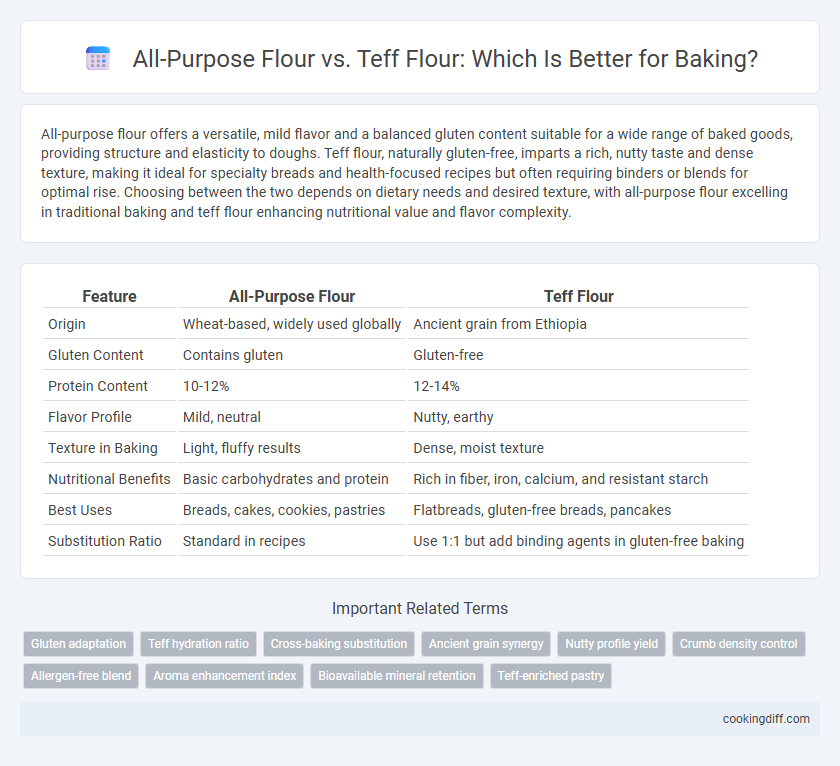 All-Purpose Flour vs. Teff Flour: Which Is Better for Baking?

All-purpose flour offers a versatile, mild flavor and a balanced gluten content suitable for a wide range of baked goods, providing structure and elasticity to doughs. Teff flour, naturally gluten-free, imparts a rich, nutty taste and dense texture, making it ideal for specialty breads and health-focused recipes but often requiring binders or blends for optimal rise. Choosing between the two depends on dietary needs and desired texture, with all-purpose flour excelling in traditional baking and teff flour enhancing nutritional value and flavor complexity.

| Feature | All-Purpose Flour | Teff Flour |
|---|---|---|
| Origin | Wheat-based, widely used globally | Ancient grain from Ethiopia |
| Gluten Content | Contains gluten | Gluten-free |
| Protein Content | 10-12% | 12-14% |
| Flavor Profile | Mild, neutral | Nutty, earthy |
| Texture in Baking | Light, fluffy results | Dense, moist texture |
| Nutritional Benefits | Basic carbohydrates and protein | Rich in fiber, iron, calcium, and resistant starch |
| Best Uses | Breads, cakes, cookies, pastries | Flatbreads, gluten-free breads, pancakes |
| Substitution Ratio | Standard in recipes | Use 1:1 but add binding agents in gluten-free baking |

Important Related Terms

Gluten adaptation
Teff hydration ratio
Cross-baking substitution
Ancient grain synergy
Nutty profile yield
Crumb density control
Allergen-free blend
Aroma enhancement index
Bioavailable mineral retention
Teff-enriched pastry

cookingdiff.com