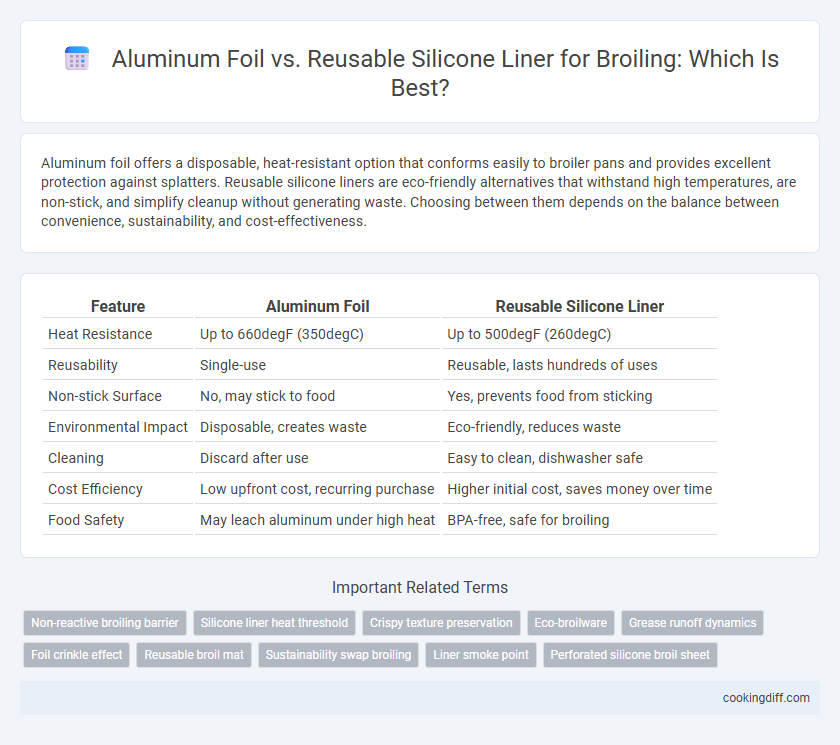 Aluminum Foil vs. Reusable Silicone Liner for Broiling: Which Is Best?

Aluminum foil offers a disposable, heat-resistant option that conforms easily to broiler pans and provides excellent protection against splatters. Reusable silicone liners are eco-friendly alternatives that withstand high temperatures, are non-stick, and simplify cleanup without generating waste. Choosing between them depends on the balance between convenience, sustainability, and cost-effectiveness.

| Feature | Aluminum Foil | Reusable Silicone Liner |
|---|---|---|
| Heat Resistance | Up to 660degF (350degC) | Up to 500degF (260degC) |
| Reusability | Single-use | Reusable, lasts hundreds of uses |
| Non-stick Surface | No, may stick to food | Yes, prevents food from sticking |
| Environmental Impact | Disposable, creates waste | Eco-friendly, reduces waste |
| Cleaning | Discard after use | Easy to clean, dishwasher safe |
| Cost Efficiency | Low upfront cost, recurring purchase | Higher initial cost, saves money over time |
| Food Safety | May leach aluminum under high heat | BPA-free, safe for broiling |

Important Related Terms

Non-reactive broiling barrier
Silicone liner heat threshold
Crispy texture preservation
Eco-broilware
Grease runoff dynamics
Foil crinkle effect
Reusable broil mat
Sustainability swap broiling
Liner smoke point
Perforated silicone broil sheet

cookingdiff.com