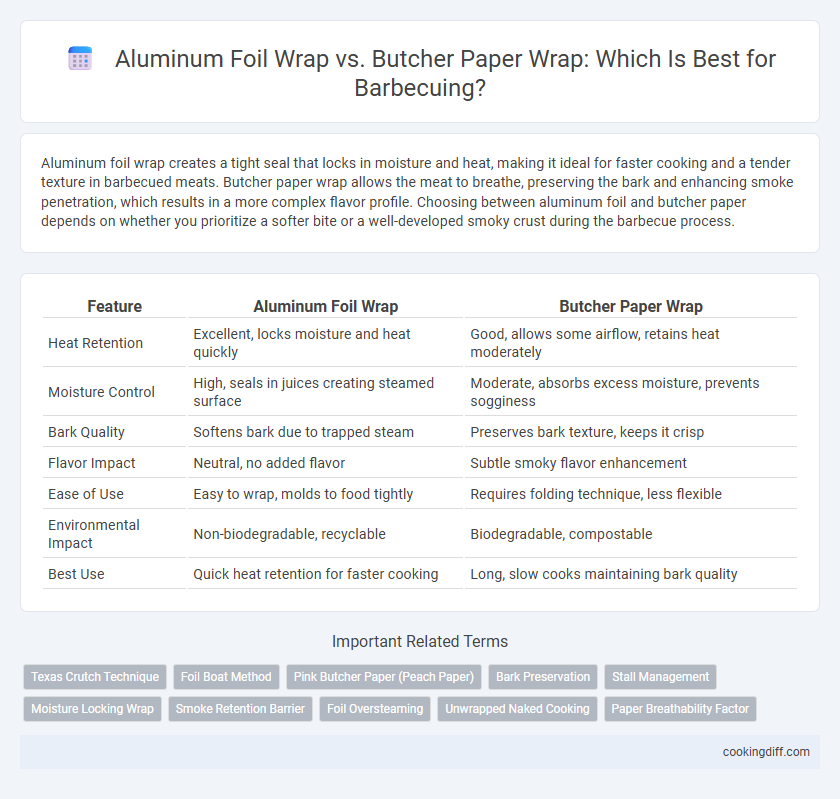 Aluminum Foil Wrap vs. Butcher Paper Wrap: Which Is Best for Barbecuing?

Aluminum foil wrap creates a tight seal that locks in moisture and heat, making it ideal for faster cooking and a tender texture in barbecued meats. Butcher paper wrap allows the meat to breathe, preserving the bark and enhancing smoke penetration, which results in a more complex flavor profile. Choosing between aluminum foil and butcher paper depends on whether you prioritize a softer bite or a well-developed smoky crust during the barbecue process.

| Feature | Aluminum Foil Wrap | Butcher Paper Wrap |
|---|---|---|
| Heat Retention | Excellent, locks moisture and heat quickly | Good, allows some airflow, retains heat moderately |
| Moisture Control | High, seals in juices creating steamed surface | Moderate, absorbs excess moisture, prevents sogginess |
| Bark Quality | Softens bark due to trapped steam | Preserves bark texture, keeps it crisp |
| Flavor Impact | Neutral, no added flavor | Subtle smoky flavor enhancement |
| Ease of Use | Easy to wrap, molds to food tightly | Requires folding technique, less flexible |
| Environmental Impact | Non-biodegradable, recyclable | Biodegradable, compostable |
| Best Use | Quick heat retention for faster cooking | Long, slow cooks maintaining bark quality |

Important Related Terms

Texas Crutch Technique
Foil Boat Method
Pink Butcher Paper (Peach Paper)
Bark Preservation
Stall Management
Moisture Locking Wrap
Smoke Retention Barrier
Foil Oversteaming
Unwrapped Naked Cooking
Paper Breathability Factor

cookingdiff.com