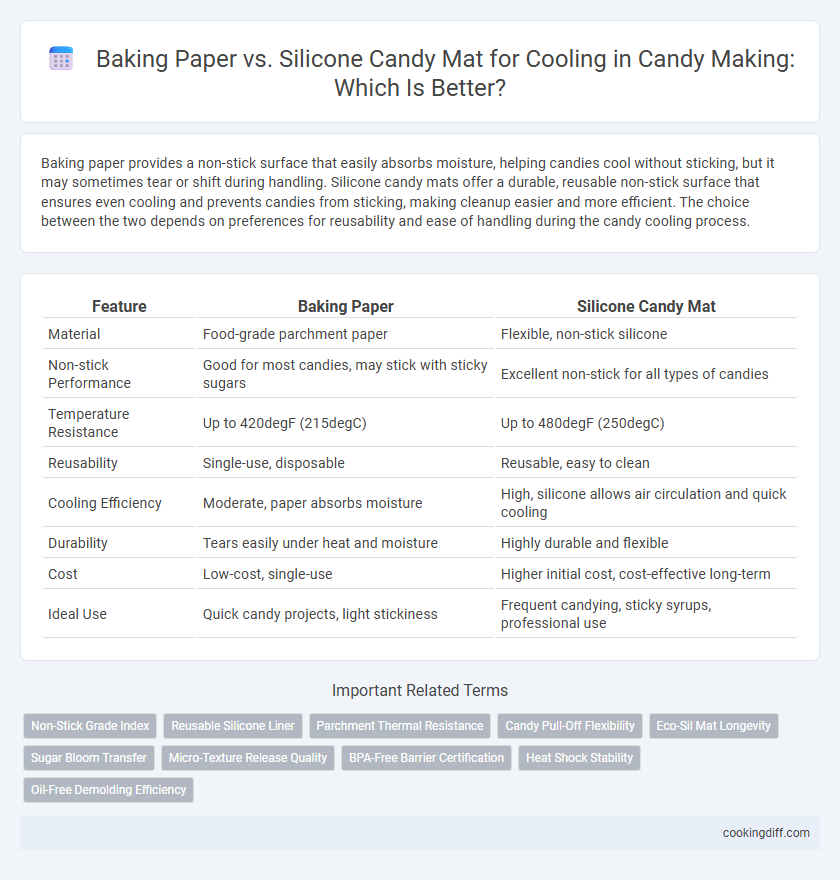 Baking Paper vs. Silicone Candy Mat for Cooling in Candy Making: Which Is Better?

Baking paper provides a non-stick surface that easily absorbs moisture, helping candies cool without sticking, but it may sometimes tear or shift during handling. Silicone candy mats offer a durable, reusable non-stick surface that ensures even cooling and prevents candies from sticking, making cleanup easier and more efficient. The choice between the two depends on preferences for reusability and ease of handling during the candy cooling process.

| Feature | Baking Paper | Silicone Candy Mat |
|---|---|---|
| Material | Food-grade parchment paper | Flexible, non-stick silicone |
| Non-stick Performance | Good for most candies, may stick with sticky sugars | Excellent non-stick for all types of candies |
| Temperature Resistance | Up to 420degF (215degC) | Up to 480degF (250degC) |
| Reusability | Single-use, disposable | Reusable, easy to clean |
| Cooling Efficiency | Moderate, paper absorbs moisture | High, silicone allows air circulation and quick cooling |
| Durability | Tears easily under heat and moisture | Highly durable and flexible |
| Cost | Low-cost, single-use | Higher initial cost, cost-effective long-term |
| Ideal Use | Quick candy projects, light stickiness | Frequent candying, sticky syrups, professional use |

Important Related Terms

Non-Stick Grade Index
Reusable Silicone Liner
Parchment Thermal Resistance
Candy Pull-Off Flexibility
Eco-Sil Mat Longevity
Sugar Bloom Transfer
Micro-Texture Release Quality
BPA-Free Barrier Certification
Heat Shock Stability
Oil-Free Demolding Efficiency

cookingdiff.com