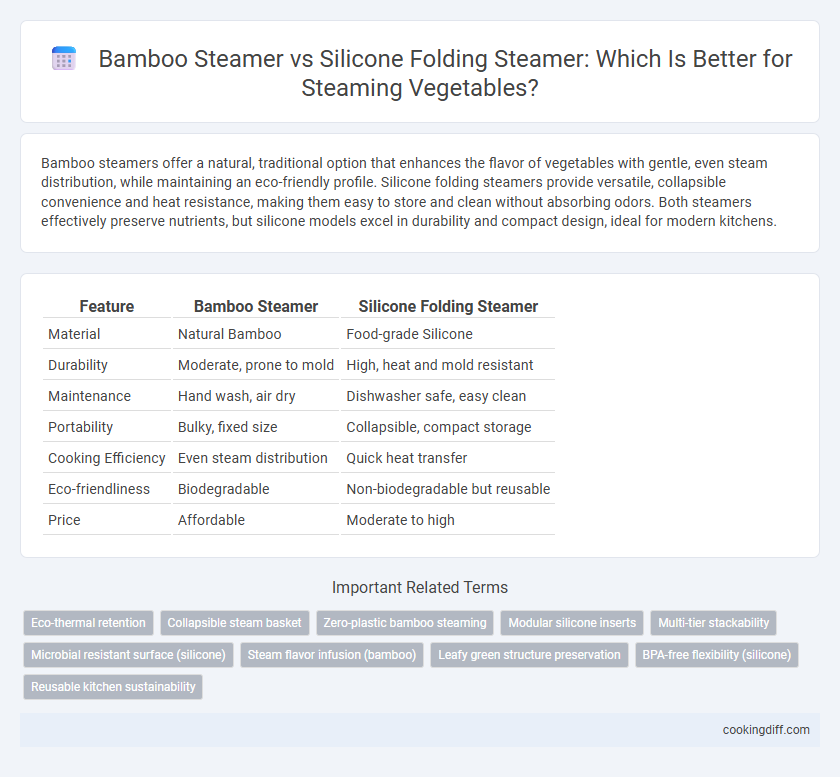 Bamboo Steamer vs Silicone Folding Steamer: Which Is Better for Steaming Vegetables?

Bamboo steamers offer a natural, traditional option that enhances the flavor of vegetables with gentle, even steam distribution, while maintaining an eco-friendly profile. Silicone folding steamers provide versatile, collapsible convenience and heat resistance, making them easy to store and clean without absorbing odors. Both steamers effectively preserve nutrients, but silicone models excel in durability and compact design, ideal for modern kitchens.

| Feature | Bamboo Steamer | Silicone Folding Steamer |
|---|---|---|
| Material | Natural Bamboo | Food-grade Silicone |
| Durability | Moderate, prone to mold | High, heat and mold resistant |
| Maintenance | Hand wash, air dry | Dishwasher safe, easy clean |
| Portability | Bulky, fixed size | Collapsible, compact storage |
| Cooking Efficiency | Even steam distribution | Quick heat transfer |
| Eco-friendliness | Biodegradable | Non-biodegradable but reusable |
| Price | Affordable | Moderate to high |

Important Related Terms

Eco-thermal retention
Collapsible steam basket
Zero-plastic bamboo steaming
Modular silicone inserts
Multi-tier stackability
Microbial resistant surface (silicone)
Steam flavor infusion (bamboo)
Leafy green structure preservation
BPA-free flexibility (silicone)
Reusable kitchen sustainability

cookingdiff.com