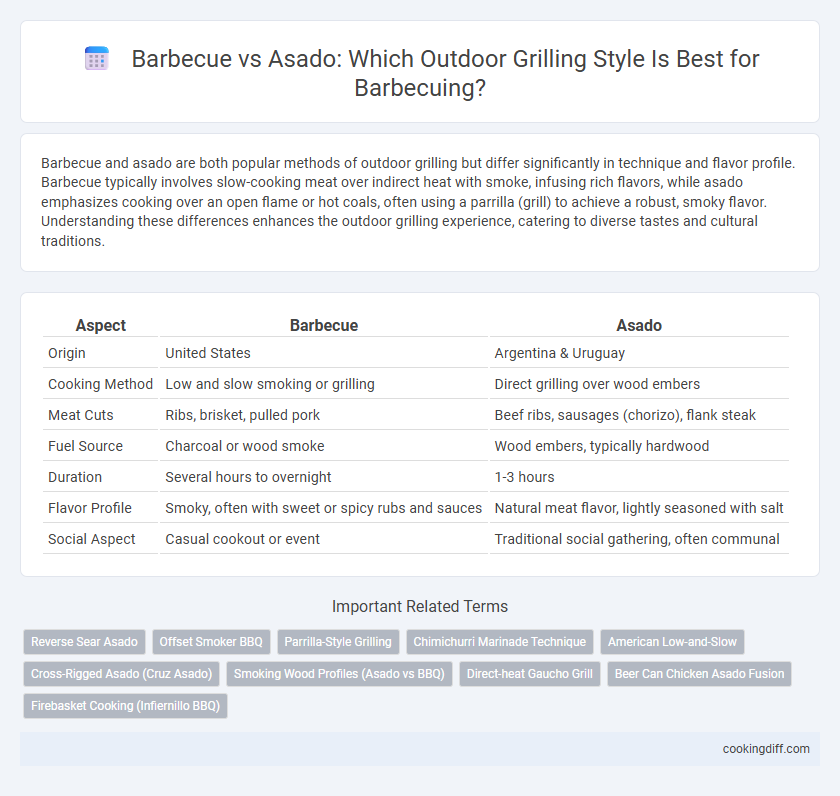 Barbecue vs Asado: Which Outdoor Grilling Style Is Best for Barbecuing?

Barbecue and asado are both popular methods of outdoor grilling but differ significantly in technique and flavor profile. Barbecue typically involves slow-cooking meat over indirect heat with smoke, infusing rich flavors, while asado emphasizes cooking over an open flame or hot coals, often using a parrilla (grill) to achieve a robust, smoky flavor. Understanding these differences enhances the outdoor grilling experience, catering to diverse tastes and cultural traditions.

| Aspect | Barbecue | Asado |
|---|---|---|
| Origin | United States | Argentina & Uruguay |
| Cooking Method | Low and slow smoking or grilling | Direct grilling over wood embers |
| Meat Cuts | Ribs, brisket, pulled pork | Beef ribs, sausages (chorizo), flank steak |
| Fuel Source | Charcoal or wood smoke | Wood embers, typically hardwood |
| Duration | Several hours to overnight | 1-3 hours |
| Flavor Profile | Smoky, often with sweet or spicy rubs and sauces | Natural meat flavor, lightly seasoned with salt |
| Social Aspect | Casual cookout or event | Traditional social gathering, often communal |

Important Related Terms

Reverse Sear Asado
Offset Smoker BBQ
Parrilla-Style Grilling
Chimichurri Marinade Technique
American Low-and-Slow
Cross-Rigged Asado (Cruz Asado)
Smoking Wood Profiles (Asado vs BBQ)
Direct-heat Gaucho Grill
Beer Can Chicken Asado Fusion
Firebasket Cooking (Infiernillo BBQ)

cookingdiff.com