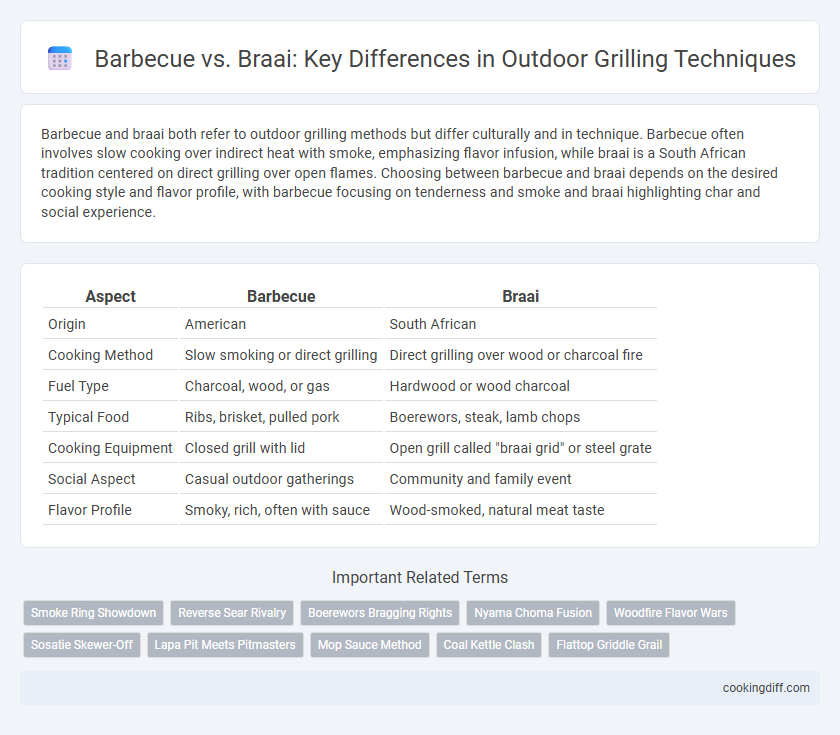 Barbecue vs. Braai: Key Differences in Outdoor Grilling Techniques

Barbecue and braai both refer to outdoor grilling methods but differ culturally and in technique. Barbecue often involves slow cooking over indirect heat with smoke, emphasizing flavor infusion, while braai is a South African tradition centered on direct grilling over open flames. Choosing between barbecue and braai depends on the desired cooking style and flavor profile, with barbecue focusing on tenderness and smoke and braai highlighting char and social experience.

| Aspect | Barbecue | Braai |
|---|---|---|
| Origin | American | South African |
| Cooking Method | Slow smoking or direct grilling | Direct grilling over wood or charcoal fire |
| Fuel Type | Charcoal, wood, or gas | Hardwood or wood charcoal |
| Typical Food | Ribs, brisket, pulled pork | Boerewors, steak, lamb chops |
| Cooking Equipment | Closed grill with lid | Open grill called "braai grid" or steel grate |
| Social Aspect | Casual outdoor gatherings | Community and family event |
| Flavor Profile | Smoky, rich, often with sauce | Wood-smoked, natural meat taste |

Important Related Terms

Smoke Ring Showdown
Reverse Sear Rivalry
Boerewors Bragging Rights
Nyama Choma Fusion
Woodfire Flavor Wars
Sosatie Skewer-Off
Lapa Pit Meets Pitmasters
Mop Sauce Method
Coal Kettle Clash
Flattop Griddle Grail

cookingdiff.com