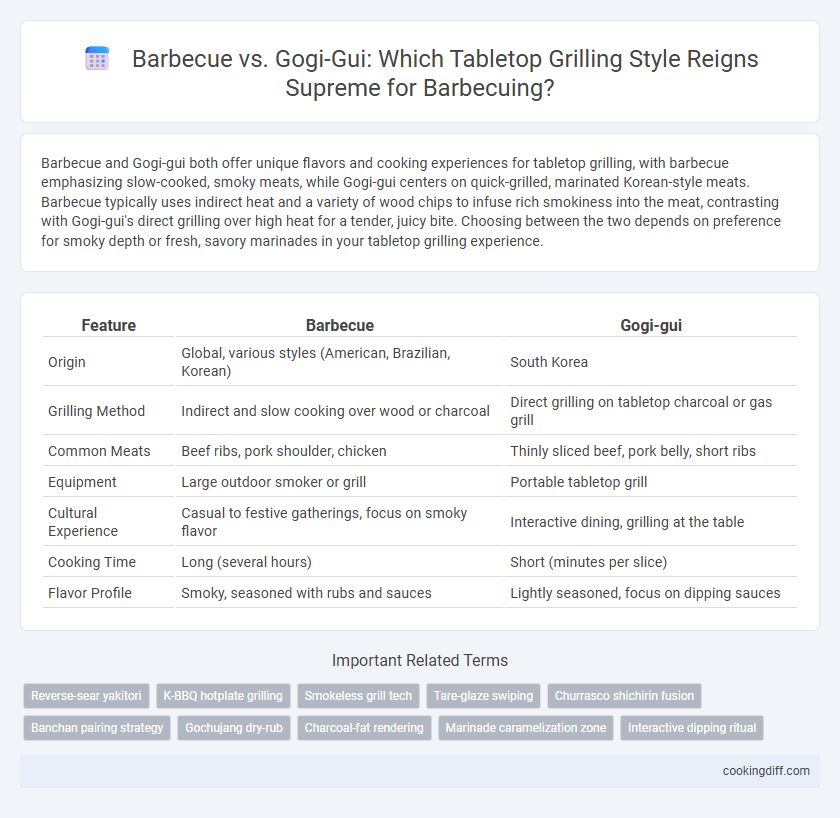 Barbecue vs. Gogi-Gui: Which Tabletop Grilling Style Reigns Supreme for Barbecuing?

Barbecue and Gogi-gui both offer unique flavors and cooking experiences for tabletop grilling, with barbecue emphasizing slow-cooked, smoky meats, while Gogi-gui centers on quick-grilled, marinated Korean-style meats. Barbecue typically uses indirect heat and a variety of wood chips to infuse rich smokiness into the meat, contrasting with Gogi-gui's direct grilling over high heat for a tender, juicy bite. Choosing between the two depends on preference for smoky depth or fresh, savory marinades in your tabletop grilling experience.

| Feature | Barbecue | Gogi-gui |
|---|---|---|
| Origin | Global, various styles (American, Brazilian, Korean) | South Korea |
| Grilling Method | Indirect and slow cooking over wood or charcoal | Direct grilling on tabletop charcoal or gas grill |
| Common Meats | Beef ribs, pork shoulder, chicken | Thinly sliced beef, pork belly, short ribs |
| Equipment | Large outdoor smoker or grill | Portable tabletop grill |
| Cultural Experience | Casual to festive gatherings, focus on smoky flavor | Interactive dining, grilling at the table |
| Cooking Time | Long (several hours) | Short (minutes per slice) |
| Flavor Profile | Smoky, seasoned with rubs and sauces | Lightly seasoned, focus on dipping sauces |

Important Related Terms

Reverse-sear yakitori
K-BBQ hotplate grilling
Smokeless grill tech
Tare-glaze swiping
Churrasco shichirin fusion
Banchan pairing strategy
Gochujang dry-rub
Charcoal-fat rendering
Marinade caramelization zone
Interactive dipping ritual

cookingdiff.com