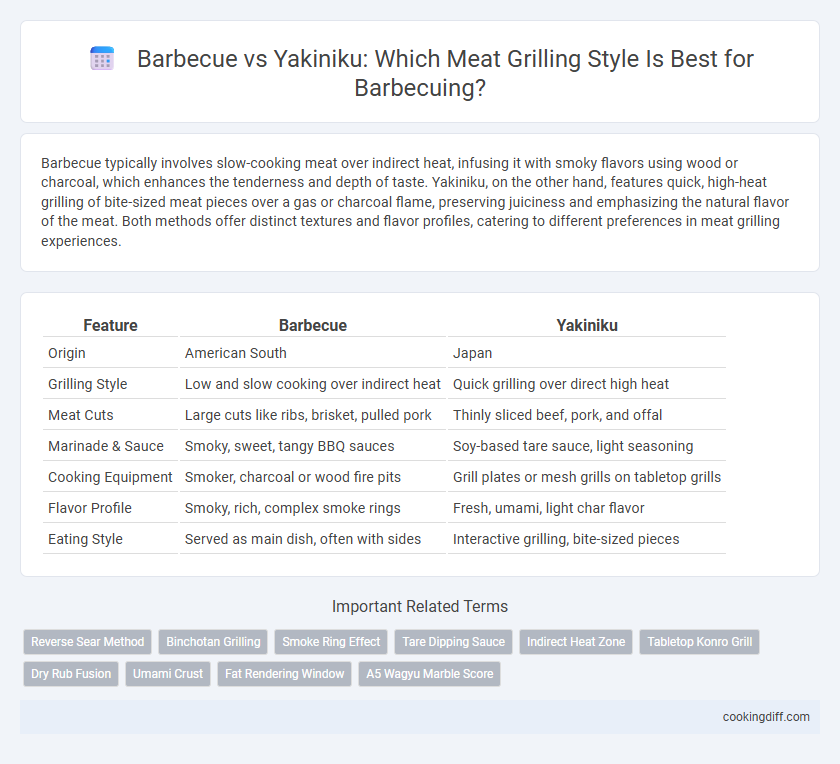 Barbecue vs Yakiniku: Which Meat Grilling Style Is Best for Barbecuing?

Barbecue typically involves slow-cooking meat over indirect heat, infusing it with smoky flavors using wood or charcoal, which enhances the tenderness and depth of taste. Yakiniku, on the other hand, features quick, high-heat grilling of bite-sized meat pieces over a gas or charcoal flame, preserving juiciness and emphasizing the natural flavor of the meat. Both methods offer distinct textures and flavor profiles, catering to different preferences in meat grilling experiences.

| Feature | Barbecue | Yakiniku |
|---|---|---|
| Origin | American South | Japan |
| Grilling Style | Low and slow cooking over indirect heat | Quick grilling over direct high heat |
| Meat Cuts | Large cuts like ribs, brisket, pulled pork | Thinly sliced beef, pork, and offal |
| Marinade & Sauce | Smoky, sweet, tangy BBQ sauces | Soy-based tare sauce, light seasoning |
| Cooking Equipment | Smoker, charcoal or wood fire pits | Grill plates or mesh grills on tabletop grills |
| Flavor Profile | Smoky, rich, complex smoke rings | Fresh, umami, light char flavor |
| Eating Style | Served as main dish, often with sides | Interactive grilling, bite-sized pieces |

Important Related Terms

Reverse Sear Method
Binchotan Grilling
Smoke Ring Effect
Tare Dipping Sauce
Indirect Heat Zone
Tabletop Konro Grill
Dry Rub Fusion
Umami Crust
Fat Rendering Window
A5 Wagyu Marble Score

cookingdiff.com