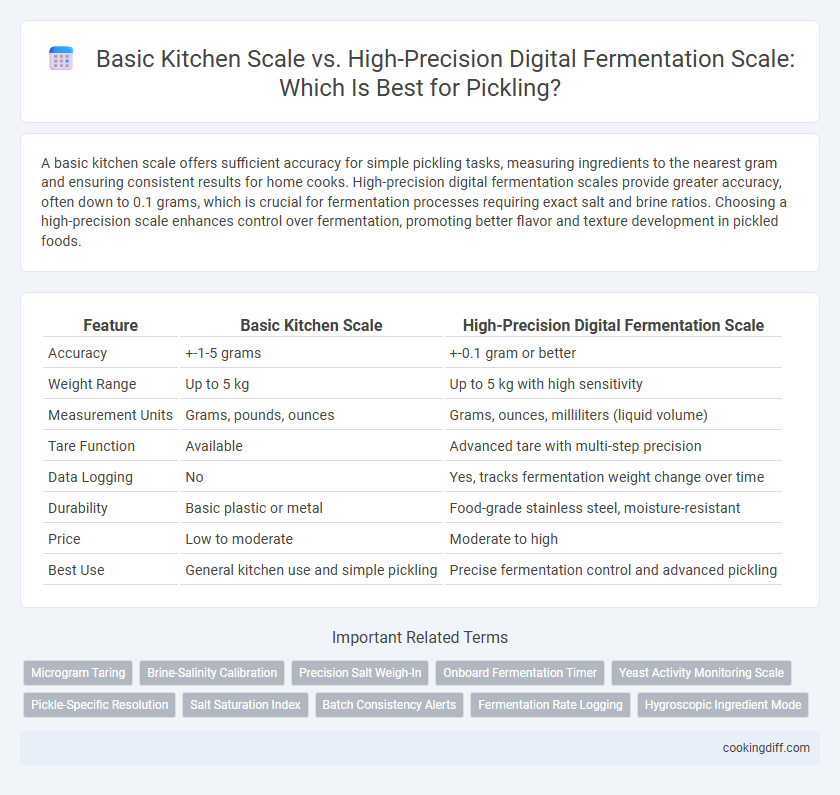 Basic Kitchen Scale vs. High-Precision Digital Fermentation Scale: Which Is Best for Pickling?

A basic kitchen scale offers sufficient accuracy for simple pickling tasks, measuring ingredients to the nearest gram and ensuring consistent results for home cooks. High-precision digital fermentation scales provide greater accuracy, often down to 0.1 grams, which is crucial for fermentation processes requiring exact salt and brine ratios. Choosing a high-precision scale enhances control over fermentation, promoting better flavor and texture development in pickled foods.

| Feature | Basic Kitchen Scale | High-Precision Digital Fermentation Scale |
|---|---|---|
| Accuracy | +-1-5 grams | +-0.1 gram or better |
| Weight Range | Up to 5 kg | Up to 5 kg with high sensitivity |
| Measurement Units | Grams, pounds, ounces | Grams, ounces, milliliters (liquid volume) |
| Tare Function | Available | Advanced tare with multi-step precision |
| Data Logging | No | Yes, tracks fermentation weight change over time |
| Durability | Basic plastic or metal | Food-grade stainless steel, moisture-resistant |
| Price | Low to moderate | Moderate to high |
| Best Use | General kitchen use and simple pickling | Precise fermentation control and advanced pickling |

Important Related Terms

Microgram Taring
Brine-Salinity Calibration
Precision Salt Weigh-In
Onboard Fermentation Timer
Yeast Activity Monitoring Scale
Pickle-Specific Resolution
Salt Saturation Index
Batch Consistency Alerts
Fermentation Rate Logging
Hygroscopic Ingredient Mode

cookingdiff.com