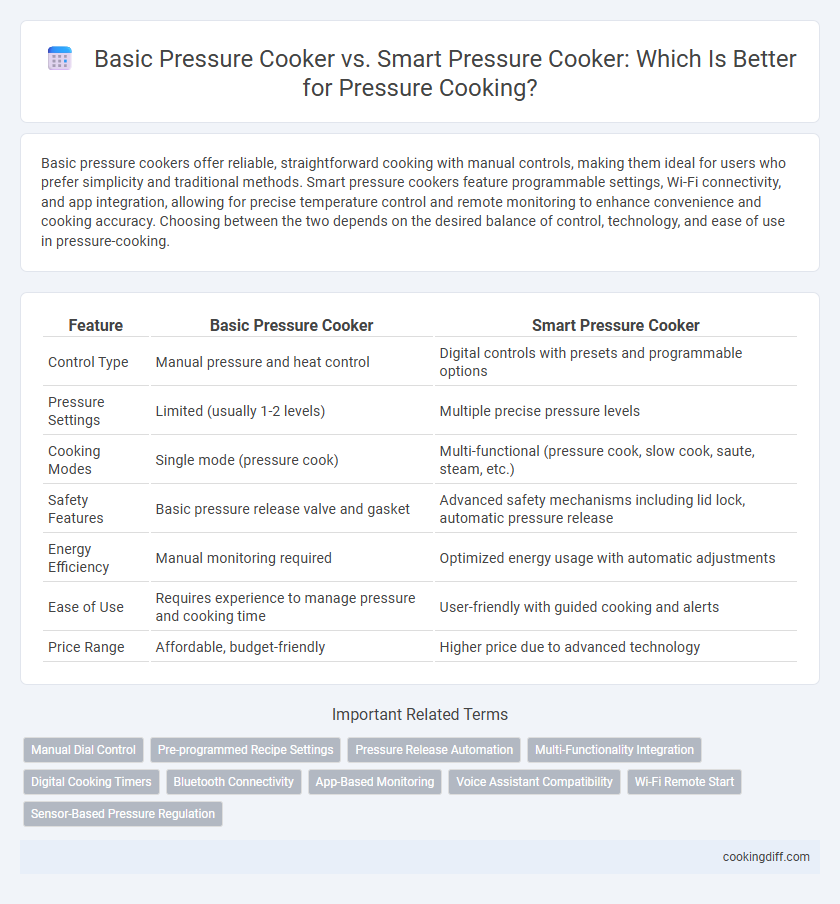 Basic Pressure Cooker vs. Smart Pressure Cooker: Which Is Better for Pressure Cooking?

Basic pressure cookers offer reliable, straightforward cooking with manual controls, making them ideal for users who prefer simplicity and traditional methods. Smart pressure cookers feature programmable settings, Wi-Fi connectivity, and app integration, allowing for precise temperature control and remote monitoring to enhance convenience and cooking accuracy. Choosing between the two depends on the desired balance of control, technology, and ease of use in pressure-cooking.

| Feature | Basic Pressure Cooker | Smart Pressure Cooker |
|---|---|---|
| Control Type | Manual pressure and heat control | Digital controls with presets and programmable options |
| Pressure Settings | Limited (usually 1-2 levels) | Multiple precise pressure levels |
| Cooking Modes | Single mode (pressure cook) | Multi-functional (pressure cook, slow cook, saute, steam, etc.) |
| Safety Features | Basic pressure release valve and gasket | Advanced safety mechanisms including lid lock, automatic pressure release |
| Energy Efficiency | Manual monitoring required | Optimized energy usage with automatic adjustments |
| Ease of Use | Requires experience to manage pressure and cooking time | User-friendly with guided cooking and alerts |
| Price Range | Affordable, budget-friendly | Higher price due to advanced technology |

Important Related Terms

Manual Dial Control
Pre-programmed Recipe Settings
Pressure Release Automation
Multi-Functionality Integration
Digital Cooking Timers
Bluetooth Connectivity
App-Based Monitoring
Voice Assistant Compatibility
Wi-Fi Remote Start
Sensor-Based Pressure Regulation

cookingdiff.com