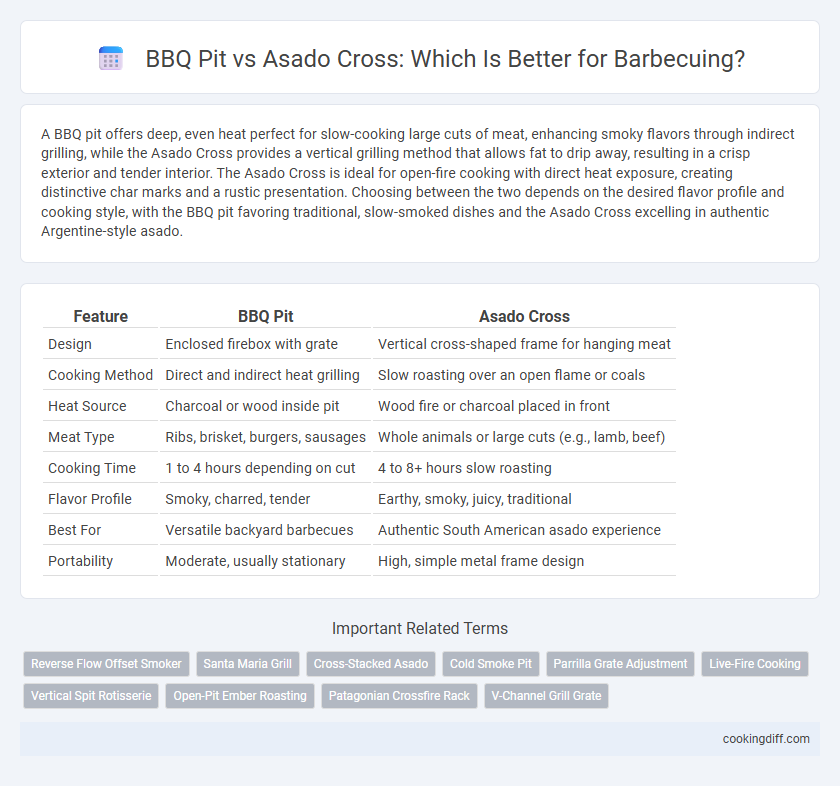 BBQ Pit vs Asado Cross: Which Is Better for Barbecuing?

A BBQ pit offers deep, even heat perfect for slow-cooking large cuts of meat, enhancing smoky flavors through indirect grilling, while the Asado Cross provides a vertical grilling method that allows fat to drip away, resulting in a crisp exterior and tender interior. The Asado Cross is ideal for open-fire cooking with direct heat exposure, creating distinctive char marks and a rustic presentation. Choosing between the two depends on the desired flavor profile and cooking style, with the BBQ pit favoring traditional, slow-smoked dishes and the Asado Cross excelling in authentic Argentine-style asado.

| Feature | BBQ Pit | Asado Cross |
|---|---|---|
| Design | Enclosed firebox with grate | Vertical cross-shaped frame for hanging meat |
| Cooking Method | Direct and indirect heat grilling | Slow roasting over an open flame or coals |
| Heat Source | Charcoal or wood inside pit | Wood fire or charcoal placed in front |
| Meat Type | Ribs, brisket, burgers, sausages | Whole animals or large cuts (e.g., lamb, beef) |
| Cooking Time | 1 to 4 hours depending on cut | 4 to 8+ hours slow roasting |
| Flavor Profile | Smoky, charred, tender | Earthy, smoky, juicy, traditional |
| Best For | Versatile backyard barbecues | Authentic South American asado experience |
| Portability | Moderate, usually stationary | High, simple metal frame design |

Important Related Terms

Reverse Flow Offset Smoker
Santa Maria Grill
Cross-Stacked Asado
Cold Smoke Pit
Parrilla Grate Adjustment
Live-Fire Cooking
Vertical Spit Rotisserie
Open-Pit Ember Roasting
Patagonian Crossfire Rack
V-Channel Grill Grate

cookingdiff.com