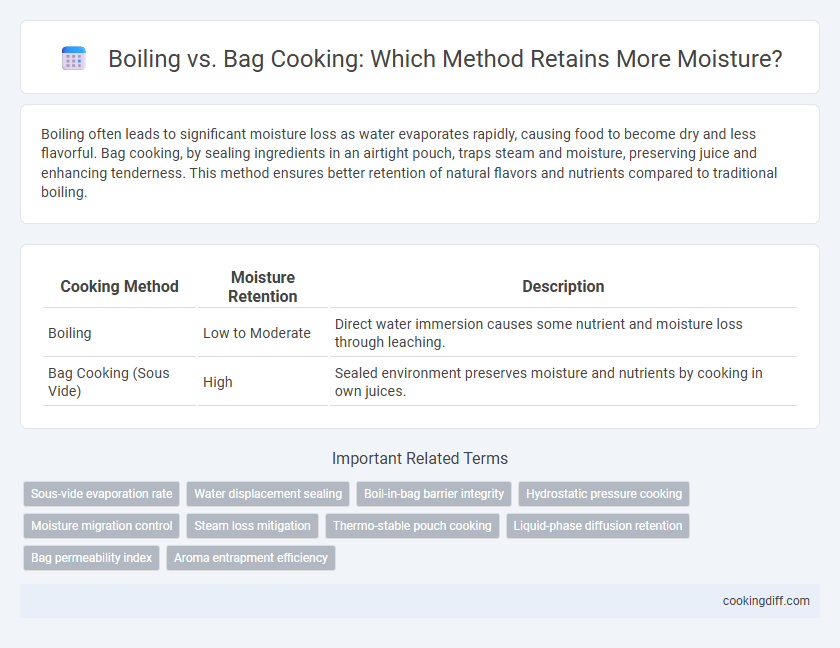 Boiling vs. Bag Cooking: Which Method Retains More Moisture?

Boiling often leads to significant moisture loss as water evaporates rapidly, causing food to become dry and less flavorful. Bag cooking, by sealing ingredients in an airtight pouch, traps steam and moisture, preserving juice and enhancing tenderness. This method ensures better retention of natural flavors and nutrients compared to traditional boiling.

| Cooking Method | Moisture Retention | Description |
|---|---|---|
| Boiling | Low to Moderate | Direct water immersion causes some nutrient and moisture loss through leaching. |
| Bag Cooking (Sous Vide) | High | Sealed environment preserves moisture and nutrients by cooking in own juices. |

Important Related Terms

Sous-vide evaporation rate
Water displacement sealing
Boil-in-bag barrier integrity
Hydrostatic pressure cooking
Moisture migration control
Steam loss mitigation
Thermo-stable pouch cooking
Liquid-phase diffusion retention
Bag permeability index
Aroma entrapment efficiency

cookingdiff.com