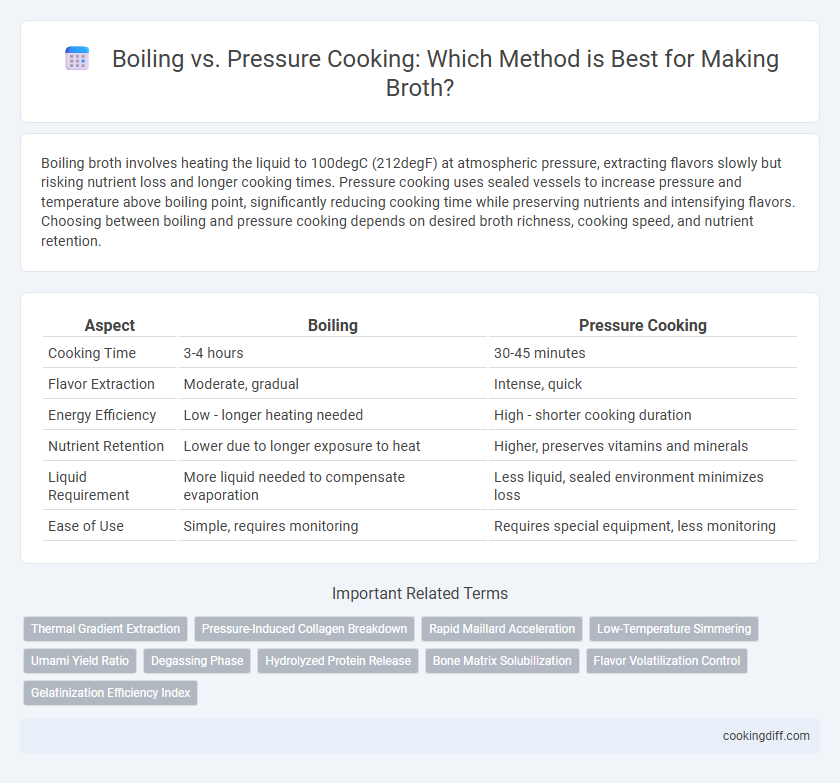 Boiling vs. Pressure Cooking: Which Method is Best for Making Broth?

Boiling broth involves heating the liquid to 100degC (212degF) at atmospheric pressure, extracting flavors slowly but risking nutrient loss and longer cooking times. Pressure cooking uses sealed vessels to increase pressure and temperature above boiling point, significantly reducing cooking time while preserving nutrients and intensifying flavors. Choosing between boiling and pressure cooking depends on desired broth richness, cooking speed, and nutrient retention.

| Aspect | Boiling | Pressure Cooking |
|---|---|---|
| Cooking Time | 3-4 hours | 30-45 minutes |
| Flavor Extraction | Moderate, gradual | Intense, quick |
| Energy Efficiency | Low - longer heating needed | High - shorter cooking duration |
| Nutrient Retention | Lower due to longer exposure to heat | Higher, preserves vitamins and minerals |
| Liquid Requirement | More liquid needed to compensate evaporation | Less liquid, sealed environment minimizes loss |
| Ease of Use | Simple, requires monitoring | Requires special equipment, less monitoring |

Important Related Terms

Thermal Gradient Extraction
Pressure-Induced Collagen Breakdown
Rapid Maillard Acceleration
Low-Temperature Simmering
Umami Yield Ratio
Degassing Phase
Hydrolyzed Protein Release
Bone Matrix Solubilization
Flavor Volatilization Control
Gelatinization Efficiency Index

cookingdiff.com