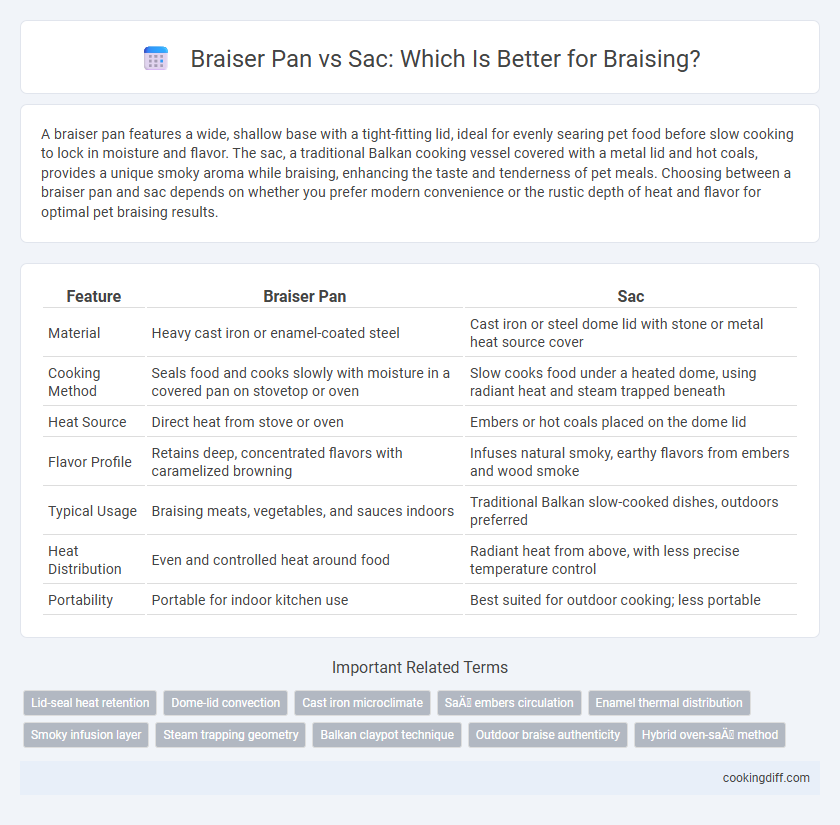 Braiser Pan vs Sac: Which Is Better for Braising?

A braiser pan features a wide, shallow base with a tight-fitting lid, ideal for evenly searing pet food before slow cooking to lock in moisture and flavor. The sac, a traditional Balkan cooking vessel covered with a metal lid and hot coals, provides a unique smoky aroma while braising, enhancing the taste and tenderness of pet meals. Choosing between a braiser pan and sac depends on whether you prefer modern convenience or the rustic depth of heat and flavor for optimal pet braising results.

| Feature | Braiser Pan | Sac |
|---|---|---|
| Material | Heavy cast iron or enamel-coated steel | Cast iron or steel dome lid with stone or metal heat source cover |
| Cooking Method | Seals food and cooks slowly with moisture in a covered pan on stovetop or oven | Slow cooks food under a heated dome, using radiant heat and steam trapped beneath |
| Heat Source | Direct heat from stove or oven | Embers or hot coals placed on the dome lid |
| Flavor Profile | Retains deep, concentrated flavors with caramelized browning | Infuses natural smoky, earthy flavors from embers and wood smoke |
| Typical Usage | Braising meats, vegetables, and sauces indoors | Traditional Balkan slow-cooked dishes, outdoors preferred |
| Heat Distribution | Even and controlled heat around food | Radiant heat from above, with less precise temperature control |
| Portability | Portable for indoor kitchen use | Best suited for outdoor cooking; less portable |

Important Related Terms

Lid-seal heat retention
Dome-lid convection
Cast iron microclimate
SaÄ embers circulation
Enamel thermal distribution
Smoky infusion layer
Steam trapping geometry
Balkan claypot technique
Outdoor braise authenticity
Hybrid oven-saÄ method

cookingdiff.com