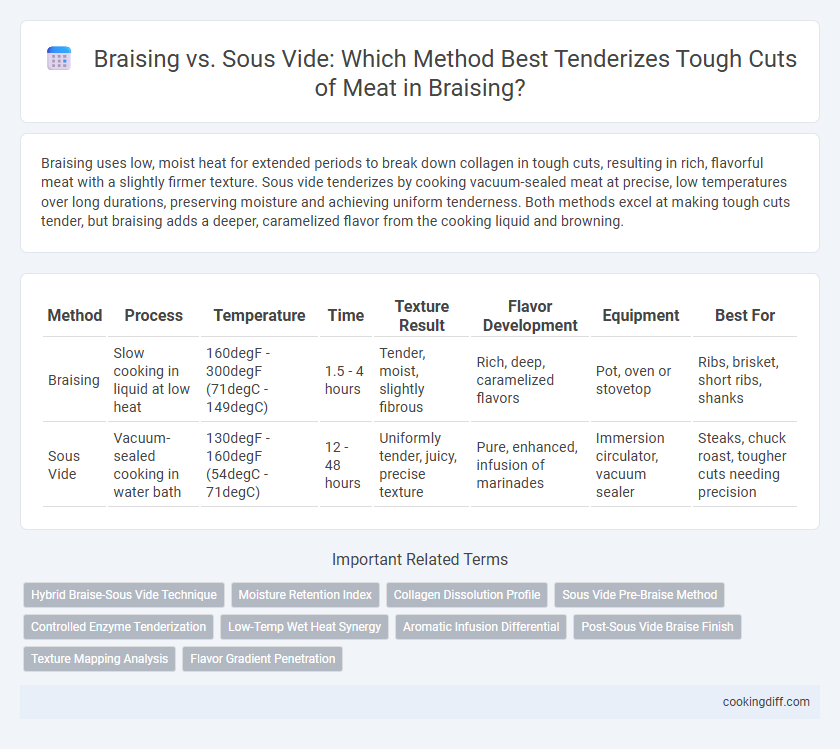 Braising vs. Sous Vide: Which Method Best Tenderizes Tough Cuts of Meat in Braising?

Braising uses low, moist heat for extended periods to break down collagen in tough cuts, resulting in rich, flavorful meat with a slightly firmer texture. Sous vide tenderizes by cooking vacuum-sealed meat at precise, low temperatures over long durations, preserving moisture and achieving uniform tenderness. Both methods excel at making tough cuts tender, but braising adds a deeper, caramelized flavor from the cooking liquid and browning.

| Method | Process | Temperature | Time | Texture Result | Flavor Development | Equipment | Best For |
|---|---|---|---|---|---|---|---|
| Braising | Slow cooking in liquid at low heat | 160degF - 300degF (71degC - 149degC) | 1.5 - 4 hours | Tender, moist, slightly fibrous | Rich, deep, caramelized flavors | Pot, oven or stovetop | Ribs, brisket, short ribs, shanks |
| Sous Vide | Vacuum-sealed cooking in water bath | 130degF - 160degF (54degC - 71degC) | 12 - 48 hours | Uniformly tender, juicy, precise texture | Pure, enhanced, infusion of marinades | Immersion circulator, vacuum sealer | Steaks, chuck roast, tougher cuts needing precision |

Important Related Terms

Hybrid Braise-Sous Vide Technique
Moisture Retention Index
Collagen Dissolution Profile
Sous Vide Pre-Braise Method
Controlled Enzyme Tenderization
Low-Temp Wet Heat Synergy
Aromatic Infusion Differential
Post-Sous Vide Braise Finish
Texture Mapping Analysis
Flavor Gradient Penetration

cookingdiff.com