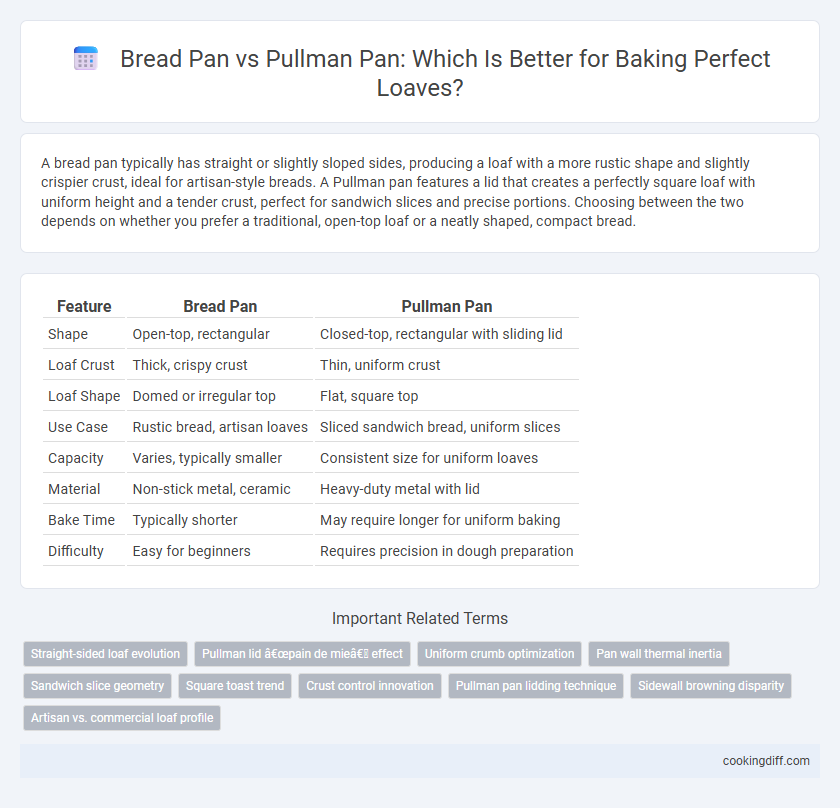 Bread Pan vs Pullman Pan: Which Is Better for Baking Perfect Loaves?

A bread pan typically has straight or slightly sloped sides, producing a loaf with a more rustic shape and slightly crispier crust, ideal for artisan-style breads. A Pullman pan features a lid that creates a perfectly square loaf with uniform height and a tender crust, perfect for sandwich slices and precise portions. Choosing between the two depends on whether you prefer a traditional, open-top loaf or a neatly shaped, compact bread.

| Feature | Bread Pan | Pullman Pan |
|---|---|---|
| Shape | Open-top, rectangular | Closed-top, rectangular with sliding lid |
| Loaf Crust | Thick, crispy crust | Thin, uniform crust |
| Loaf Shape | Domed or irregular top | Flat, square top |
| Use Case | Rustic bread, artisan loaves | Sliced sandwich bread, uniform slices |
| Capacity | Varies, typically smaller | Consistent size for uniform loaves |
| Material | Non-stick metal, ceramic | Heavy-duty metal with lid |
| Bake Time | Typically shorter | May require longer for uniform baking |
| Difficulty | Easy for beginners | Requires precision in dough preparation |

Important Related Terms

Straight-sided loaf evolution
Pullman lid â€œpain de mieâ€ effect
Uniform crumb optimization
Pan wall thermal inertia
Sandwich slice geometry
Square toast trend
Crust control innovation
Pullman pan lidding technique
Sidewall browning disparity
Artisan vs. commercial loaf profile

cookingdiff.com