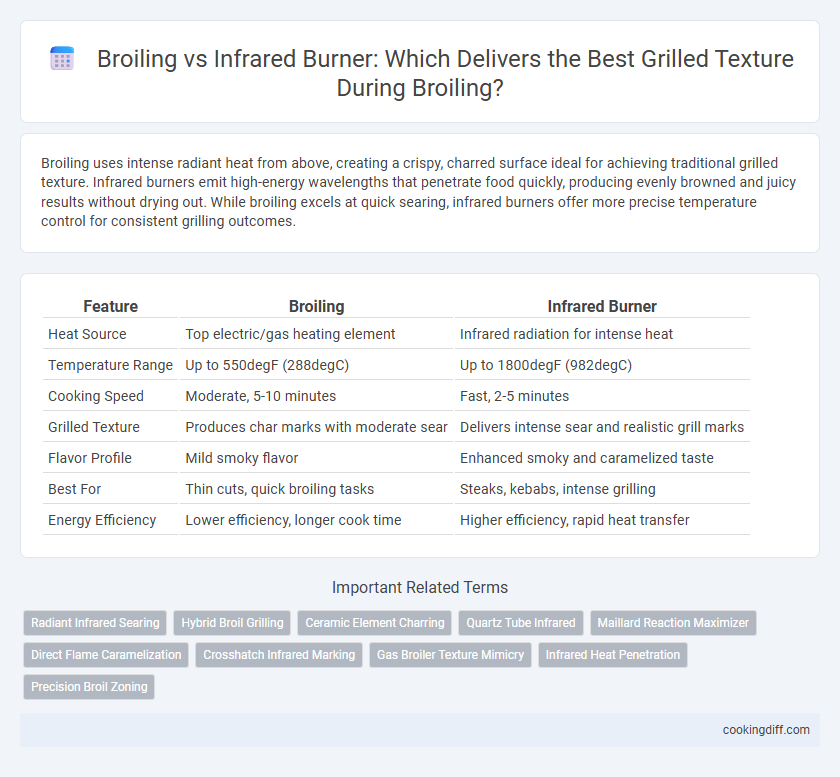 Broiling vs Infrared Burner: Which Delivers the Best Grilled Texture During Broiling?

Broiling uses intense radiant heat from above, creating a crispy, charred surface ideal for achieving traditional grilled texture. Infrared burners emit high-energy wavelengths that penetrate food quickly, producing evenly browned and juicy results without drying out. While broiling excels at quick searing, infrared burners offer more precise temperature control for consistent grilling outcomes.

| Feature | Broiling | Infrared Burner |
|---|---|---|
| Heat Source | Top electric/gas heating element | Infrared radiation for intense heat |
| Temperature Range | Up to 550degF (288degC) | Up to 1800degF (982degC) |
| Cooking Speed | Moderate, 5-10 minutes | Fast, 2-5 minutes |
| Grilled Texture | Produces char marks with moderate sear | Delivers intense sear and realistic grill marks |
| Flavor Profile | Mild smoky flavor | Enhanced smoky and caramelized taste |
| Best For | Thin cuts, quick broiling tasks | Steaks, kebabs, intense grilling |
| Energy Efficiency | Lower efficiency, longer cook time | Higher efficiency, rapid heat transfer |

Important Related Terms

Radiant Infrared Searing
Hybrid Broil Grilling
Ceramic Element Charring
Quartz Tube Infrared
Maillard Reaction Maximizer
Direct Flame Caramelization
Crosshatch Infrared Marking
Gas Broiler Texture Mimicry
Infrared Heat Penetration
Precision Broil Zoning

cookingdiff.com