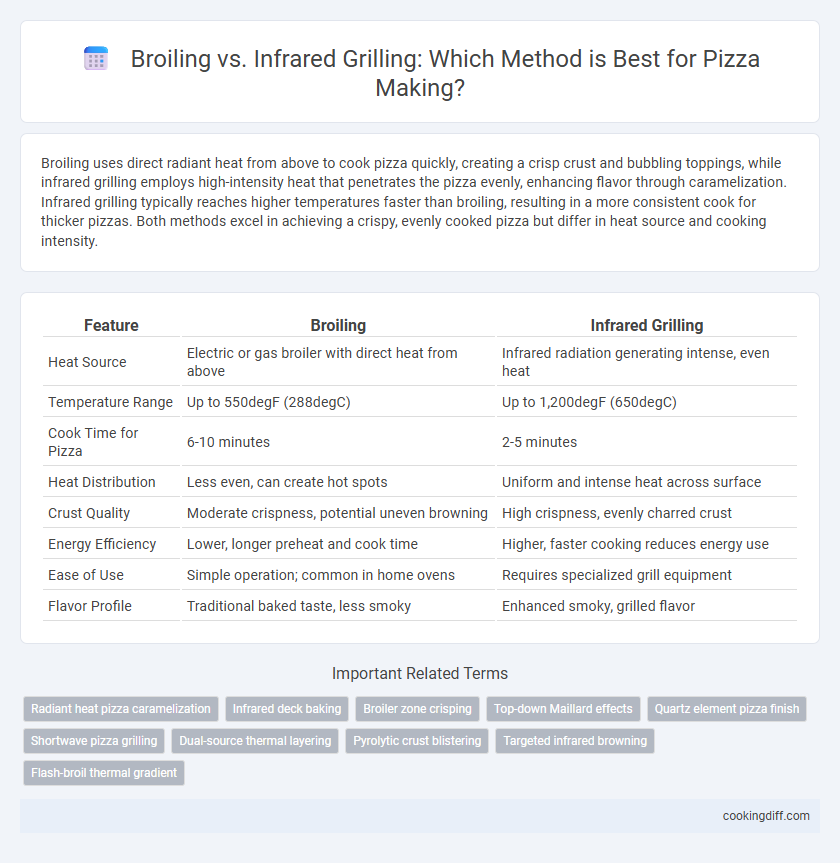 Broiling vs. Infrared Grilling: Which Method is Best for Pizza Making?

Broiling uses direct radiant heat from above to cook pizza quickly, creating a crisp crust and bubbling toppings, while infrared grilling employs high-intensity heat that penetrates the pizza evenly, enhancing flavor through caramelization. Infrared grilling typically reaches higher temperatures faster than broiling, resulting in a more consistent cook for thicker pizzas. Both methods excel in achieving a crispy, evenly cooked pizza but differ in heat source and cooking intensity.

| Feature | Broiling | Infrared Grilling |
|---|---|---|
| Heat Source | Electric or gas broiler with direct heat from above | Infrared radiation generating intense, even heat |
| Temperature Range | Up to 550degF (288degC) | Up to 1,200degF (650degC) |
| Cook Time for Pizza | 6-10 minutes | 2-5 minutes |
| Heat Distribution | Less even, can create hot spots | Uniform and intense heat across surface |
| Crust Quality | Moderate crispness, potential uneven browning | High crispness, evenly charred crust |
| Energy Efficiency | Lower, longer preheat and cook time | Higher, faster cooking reduces energy use |
| Ease of Use | Simple operation; common in home ovens | Requires specialized grill equipment |
| Flavor Profile | Traditional baked taste, less smoky | Enhanced smoky, grilled flavor |

Important Related Terms

Radiant heat pizza caramelization
Infrared deck baking
Broiler zone crisping
Top-down Maillard effects
Quartz element pizza finish
Shortwave pizza grilling
Dual-source thermal layering
Pyrolytic crust blistering
Targeted infrared browning
Flash-broil thermal gradient

cookingdiff.com