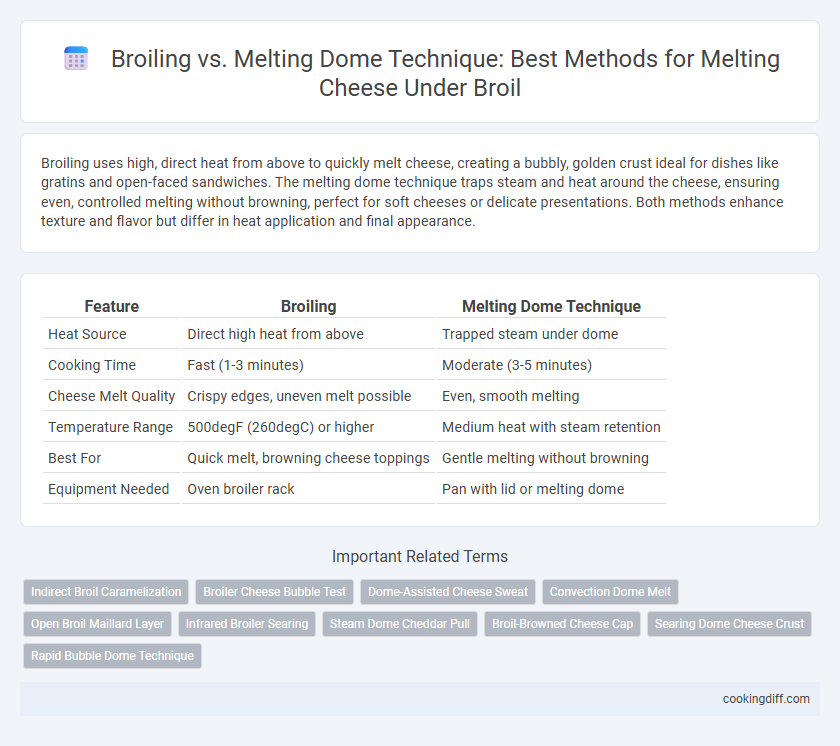 Broiling vs. Melting Dome Technique: Best Methods for Melting Cheese Under Broil

Broiling uses high, direct heat from above to quickly melt cheese, creating a bubbly, golden crust ideal for dishes like gratins and open-faced sandwiches. The melting dome technique traps steam and heat around the cheese, ensuring even, controlled melting without browning, perfect for soft cheeses or delicate presentations. Both methods enhance texture and flavor but differ in heat application and final appearance.

| Feature | Broiling | Melting Dome Technique |
|---|---|---|
| Heat Source | Direct high heat from above | Trapped steam under dome |
| Cooking Time | Fast (1-3 minutes) | Moderate (3-5 minutes) |
| Cheese Melt Quality | Crispy edges, uneven melt possible | Even, smooth melting |
| Temperature Range | 500degF (260degC) or higher | Medium heat with steam retention |
| Best For | Quick melt, browning cheese toppings | Gentle melting without browning |
| Equipment Needed | Oven broiler rack | Pan with lid or melting dome |

Important Related Terms

Indirect Broil Caramelization
Broiler Cheese Bubble Test
Dome-Assisted Cheese Sweat
Convection Dome Melt
Open Broil Maillard Layer
Infrared Broiler Searing
Steam Dome Cheddar Pull
Broil-Browned Cheese Cap
Searing Dome Cheese Crust
Rapid Bubble Dome Technique

cookingdiff.com