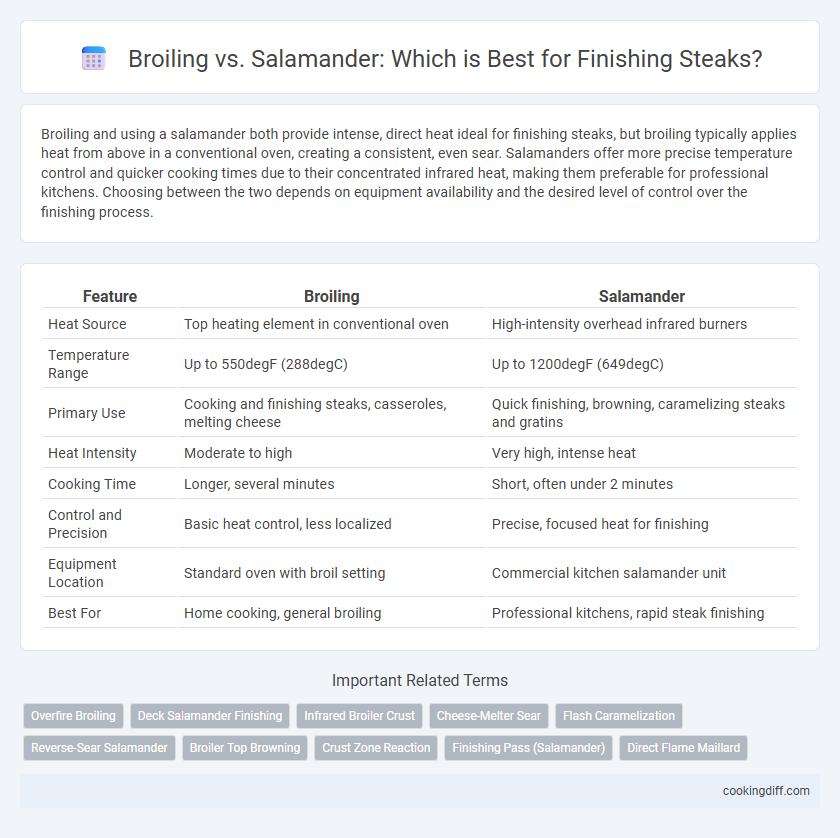 Broiling vs. Salamander: Which is Best for Finishing Steaks?

Broiling and using a salamander both provide intense, direct heat ideal for finishing steaks, but broiling typically applies heat from above in a conventional oven, creating a consistent, even sear. Salamanders offer more precise temperature control and quicker cooking times due to their concentrated infrared heat, making them preferable for professional kitchens. Choosing between the two depends on equipment availability and the desired level of control over the finishing process.

| Feature | Broiling | Salamander |
|---|---|---|
| Heat Source | Top heating element in conventional oven | High-intensity overhead infrared burners |
| Temperature Range | Up to 550degF (288degC) | Up to 1200degF (649degC) |
| Primary Use | Cooking and finishing steaks, casseroles, melting cheese | Quick finishing, browning, caramelizing steaks and gratins |
| Heat Intensity | Moderate to high | Very high, intense heat |
| Cooking Time | Longer, several minutes | Short, often under 2 minutes |
| Control and Precision | Basic heat control, less localized | Precise, focused heat for finishing |
| Equipment Location | Standard oven with broil setting | Commercial kitchen salamander unit |
| Best For | Home cooking, general broiling | Professional kitchens, rapid steak finishing |

Important Related Terms

Overfire Broiling
Deck Salamander Finishing
Infrared Broiler Crust
Cheese-Melter Sear
Flash Caramelization
Reverse-Sear Salamander
Broiler Top Browning
Crust Zone Reaction
Finishing Pass (Salamander)
Direct Flame Maillard

cookingdiff.com