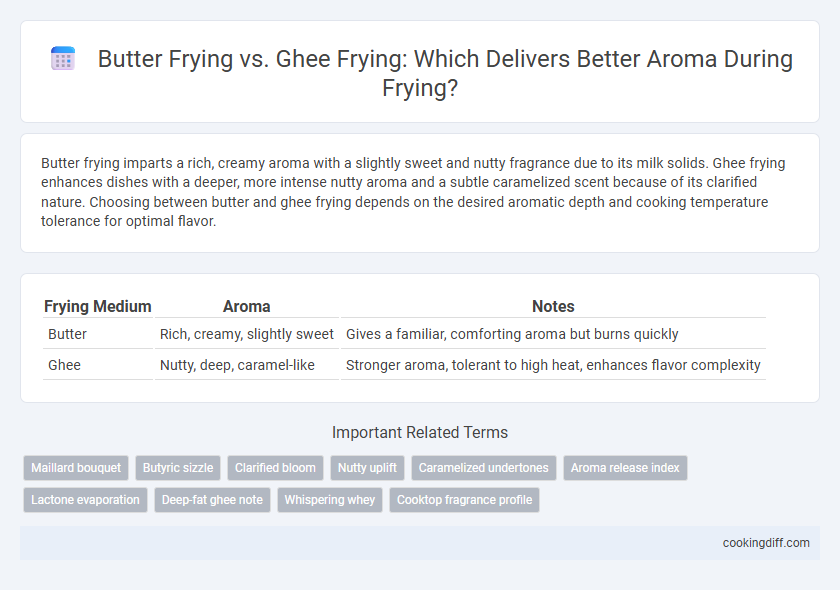 Butter Frying vs. Ghee Frying: Which Delivers Better Aroma During Frying?

Butter frying imparts a rich, creamy aroma with a slightly sweet and nutty fragrance due to its milk solids. Ghee frying enhances dishes with a deeper, more intense nutty aroma and a subtle caramelized scent because of its clarified nature. Choosing between butter and ghee frying depends on the desired aromatic depth and cooking temperature tolerance for optimal flavor.

| Frying Medium | Aroma | Notes |
|---|---|---|
| Butter | Rich, creamy, slightly sweet | Gives a familiar, comforting aroma but burns quickly |
| Ghee | Nutty, deep, caramel-like | Stronger aroma, tolerant to high heat, enhances flavor complexity |

Important Related Terms

Maillard bouquet
Butyric sizzle
Clarified bloom
Nutty uplift
Caramelized undertones
Aroma release index
Lactone evaporation
Deep-fat ghee note
Whispering whey
Cooktop fragrance profile

cookingdiff.com