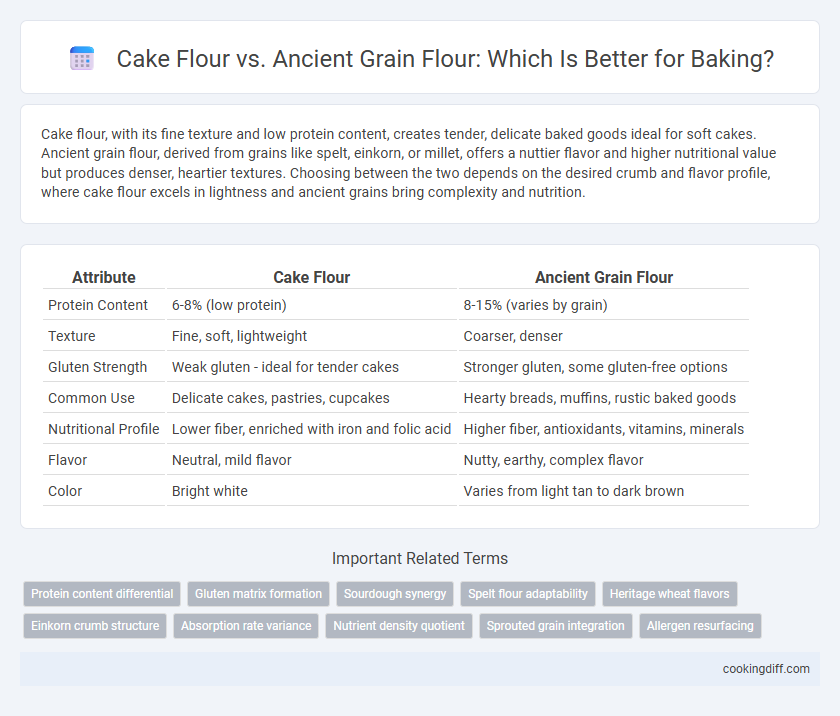 Cake Flour vs. Ancient Grain Flour: Which Is Better for Baking?

Cake flour, with its fine texture and low protein content, creates tender, delicate baked goods ideal for soft cakes. Ancient grain flour, derived from grains like spelt, einkorn, or millet, offers a nuttier flavor and higher nutritional value but produces denser, heartier textures. Choosing between the two depends on the desired crumb and flavor profile, where cake flour excels in lightness and ancient grains bring complexity and nutrition.

| Attribute | Cake Flour | Ancient Grain Flour |
|---|---|---|
| Protein Content | 6-8% (low protein) | 8-15% (varies by grain) |
| Texture | Fine, soft, lightweight | Coarser, denser |
| Gluten Strength | Weak gluten - ideal for tender cakes | Stronger gluten, some gluten-free options |
| Common Use | Delicate cakes, pastries, cupcakes | Hearty breads, muffins, rustic baked goods |
| Nutritional Profile | Lower fiber, enriched with iron and folic acid | Higher fiber, antioxidants, vitamins, minerals |
| Flavor | Neutral, mild flavor | Nutty, earthy, complex flavor |
| Color | Bright white | Varies from light tan to dark brown |

Important Related Terms

Protein content differential
Gluten matrix formation
Sourdough synergy
Spelt flour adaptability
Heritage wheat flavors
Einkorn crumb structure
Absorption rate variance
Nutrient density quotient
Sprouted grain integration
Allergen resurfacing

cookingdiff.com