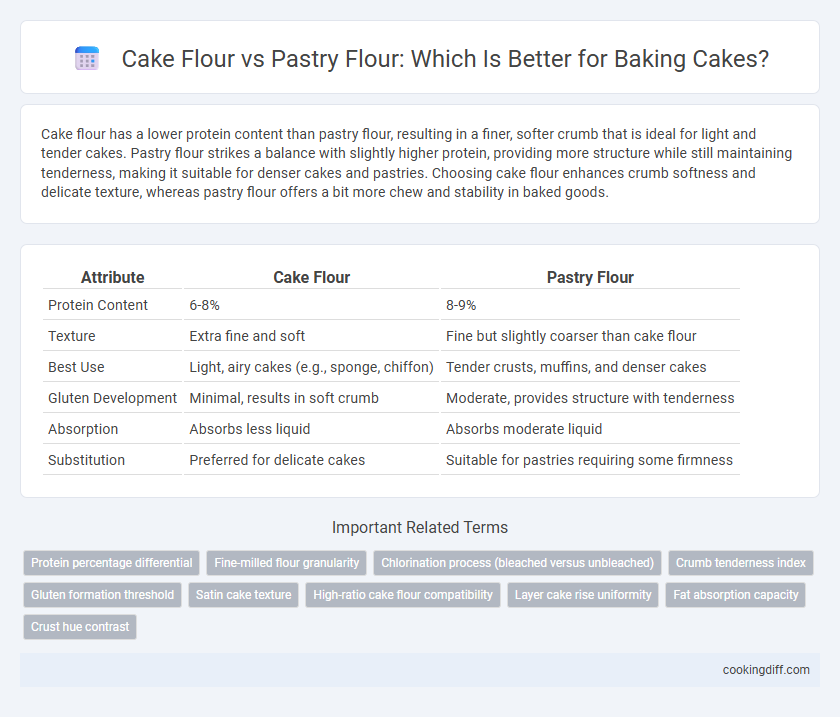 Cake Flour vs Pastry Flour: Which Is Better for Baking Cakes?

Cake flour has a lower protein content than pastry flour, resulting in a finer, softer crumb that is ideal for light and tender cakes. Pastry flour strikes a balance with slightly higher protein, providing more structure while still maintaining tenderness, making it suitable for denser cakes and pastries. Choosing cake flour enhances crumb softness and delicate texture, whereas pastry flour offers a bit more chew and stability in baked goods.

| Attribute | Cake Flour | Pastry Flour |
|---|---|---|
| Protein Content | 6-8% | 8-9% |
| Texture | Extra fine and soft | Fine but slightly coarser than cake flour |
| Best Use | Light, airy cakes (e.g., sponge, chiffon) | Tender crusts, muffins, and denser cakes |
| Gluten Development | Minimal, results in soft crumb | Moderate, provides structure with tenderness |
| Absorption | Absorbs less liquid | Absorbs moderate liquid |
| Substitution | Preferred for delicate cakes | Suitable for pastries requiring some firmness |

Important Related Terms

Protein percentage differential
Fine-milled flour granularity
Chlorination process (bleached versus unbleached)
Crumb tenderness index
Gluten formation threshold
Satin cake texture
High-ratio cake flour compatibility
Layer cake rise uniformity
Fat absorption capacity
Crust hue contrast

cookingdiff.com