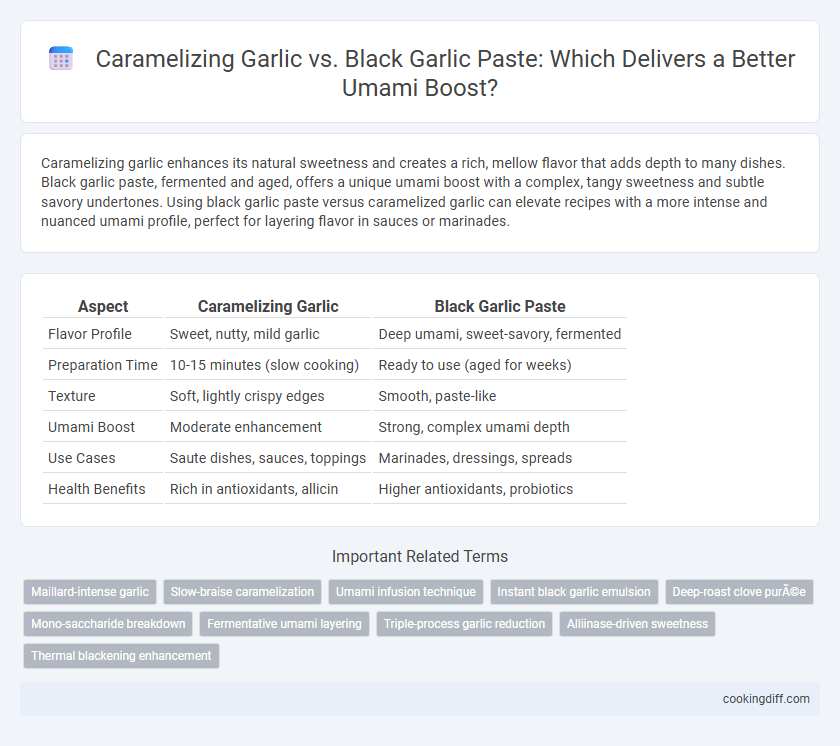 Caramelizing Garlic vs. Black Garlic Paste: Which Delivers a Better Umami Boost?

Caramelizing garlic enhances its natural sweetness and creates a rich, mellow flavor that adds depth to many dishes. Black garlic paste, fermented and aged, offers a unique umami boost with a complex, tangy sweetness and subtle savory undertones. Using black garlic paste versus caramelized garlic can elevate recipes with a more intense and nuanced umami profile, perfect for layering flavor in sauces or marinades.

| Aspect | Caramelizing Garlic | Black Garlic Paste |
|---|---|---|
| Flavor Profile | Sweet, nutty, mild garlic | Deep umami, sweet-savory, fermented |
| Preparation Time | 10-15 minutes (slow cooking) | Ready to use (aged for weeks) |
| Texture | Soft, lightly crispy edges | Smooth, paste-like |
| Umami Boost | Moderate enhancement | Strong, complex umami depth |
| Use Cases | Saute dishes, sauces, toppings | Marinades, dressings, spreads |
| Health Benefits | Rich in antioxidants, allicin | Higher antioxidants, probiotics |

Important Related Terms

Maillard-intense garlic
Slow-braise caramelization
Umami infusion technique
Instant black garlic emulsion
Deep-roast clove purÃ©e
Mono-saccharide breakdown
Fermentative umami layering
Triple-process garlic reduction
Alliinase-driven sweetness
Thermal blackening enhancement

cookingdiff.com