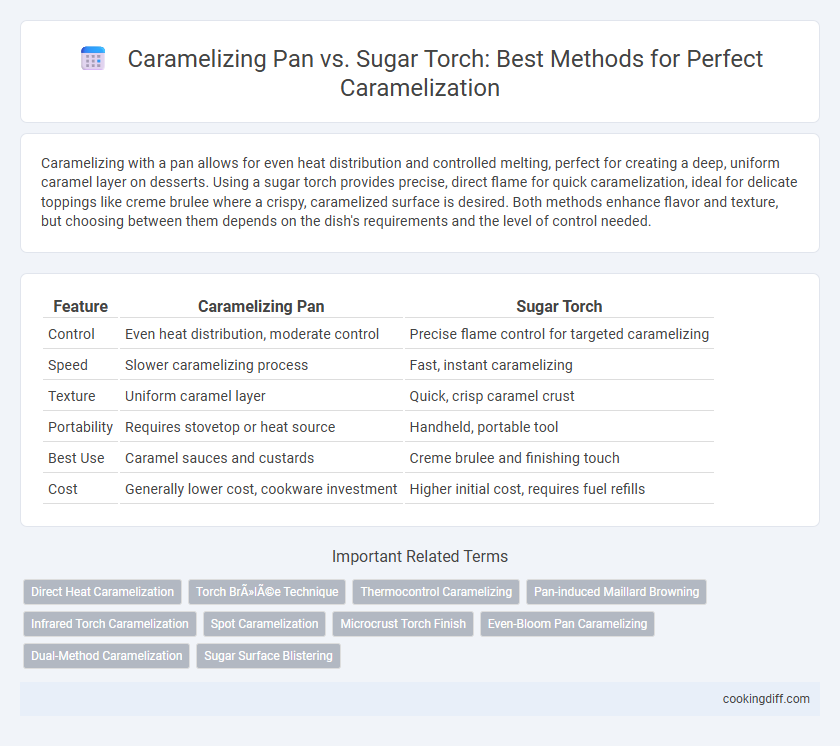 Caramelizing Pan vs. Sugar Torch: Best Methods for Perfect Caramelization

Caramelizing with a pan allows for even heat distribution and controlled melting, perfect for creating a deep, uniform caramel layer on desserts. Using a sugar torch provides precise, direct flame for quick caramelization, ideal for delicate toppings like creme brulee where a crispy, caramelized surface is desired. Both methods enhance flavor and texture, but choosing between them depends on the dish's requirements and the level of control needed.

| Feature | Caramelizing Pan | Sugar Torch |
|---|---|---|
| Control | Even heat distribution, moderate control | Precise flame control for targeted caramelizing |
| Speed | Slower caramelizing process | Fast, instant caramelizing |
| Texture | Uniform caramel layer | Quick, crisp caramel crust |
| Portability | Requires stovetop or heat source | Handheld, portable tool |
| Best Use | Caramel sauces and custards | Creme brulee and finishing touch |
| Cost | Generally lower cost, cookware investment | Higher initial cost, requires fuel refills |

Important Related Terms

Direct Heat Caramelization
Torch BrÃ»lÃ©e Technique
Thermocontrol Caramelizing
Pan-induced Maillard Browning
Infrared Torch Caramelization
Spot Caramelization
Microcrust Torch Finish
Even-Bloom Pan Caramelizing
Dual-Method Caramelization
Sugar Surface Blistering

cookingdiff.com