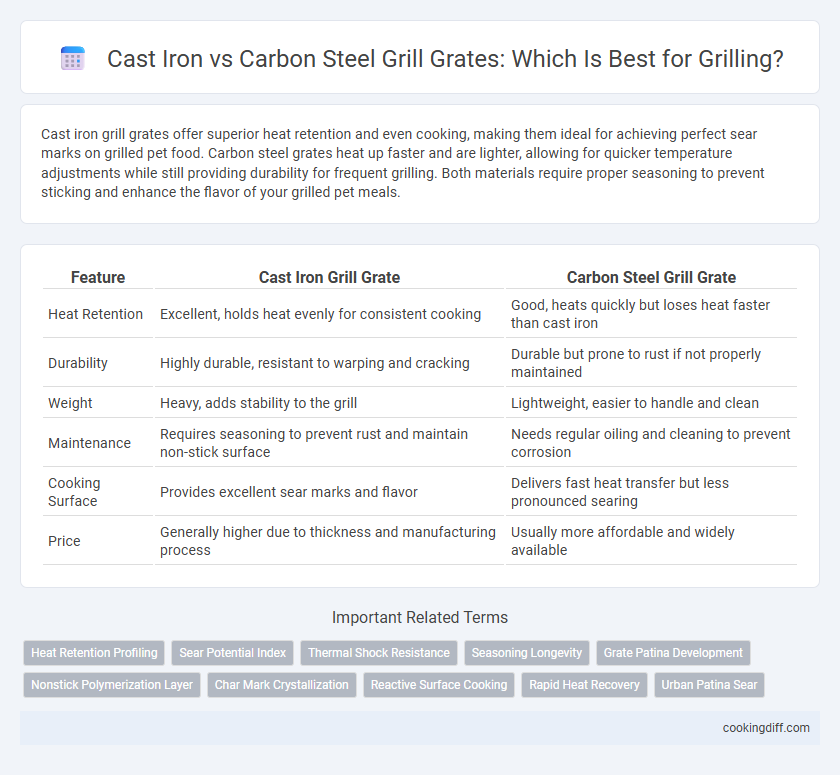 Cast Iron vs Carbon Steel Grill Grates: Which Is Best for Grilling?

Cast iron grill grates offer superior heat retention and even cooking, making them ideal for achieving perfect sear marks on grilled pet food. Carbon steel grates heat up faster and are lighter, allowing for quicker temperature adjustments while still providing durability for frequent grilling. Both materials require proper seasoning to prevent sticking and enhance the flavor of your grilled pet meals.

| Feature | Cast Iron Grill Grate | Carbon Steel Grill Grate |
|---|---|---|
| Heat Retention | Excellent, holds heat evenly for consistent cooking | Good, heats quickly but loses heat faster than cast iron |
| Durability | Highly durable, resistant to warping and cracking | Durable but prone to rust if not properly maintained |
| Weight | Heavy, adds stability to the grill | Lightweight, easier to handle and clean |
| Maintenance | Requires seasoning to prevent rust and maintain non-stick surface | Needs regular oiling and cleaning to prevent corrosion |
| Cooking Surface | Provides excellent sear marks and flavor | Delivers fast heat transfer but less pronounced searing |
| Price | Generally higher due to thickness and manufacturing process | Usually more affordable and widely available |

Important Related Terms

Heat Retention Profiling
Sear Potential Index
Thermal Shock Resistance
Seasoning Longevity
Grate Patina Development
Nonstick Polymerization Layer
Char Mark Crystallization
Reactive Surface Cooking
Rapid Heat Recovery
Urban Patina Sear

cookingdiff.com